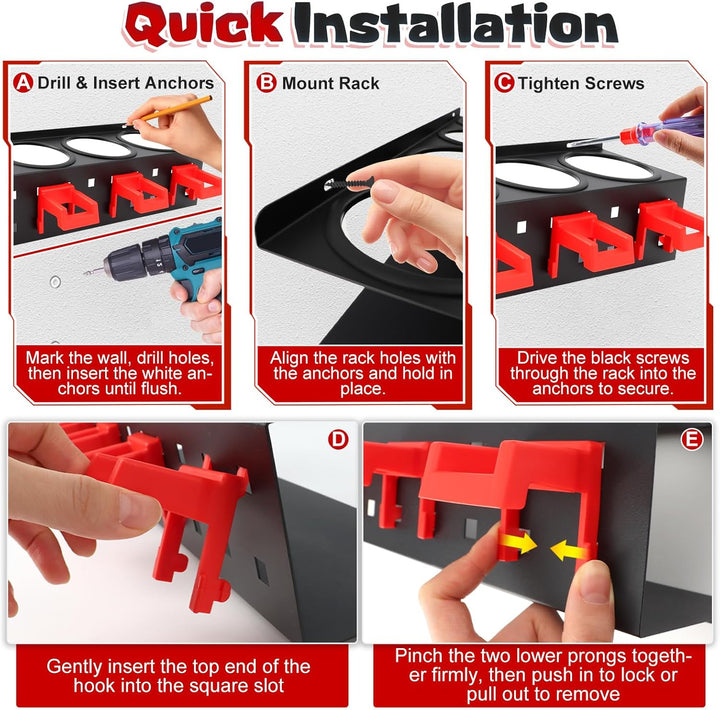 Quick Installation

A Drill & Insert Anchors

Mark the wall, drill holes, then insert the white anchors until flush.

B Mount Rack

Align the rack holes with the anchors and hold in place.

C Tighten Screws

Drive the black screws through the rack into the anchors to secure.

D

Gently insert the top end of the hook into the square slot

E

Pinch the two lower prongs together firmly, then push in to lock or pull out to remove