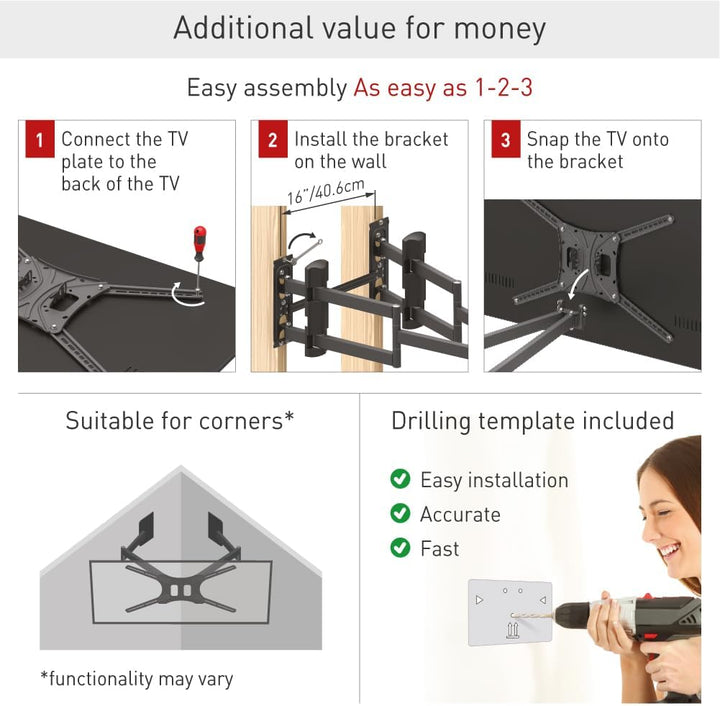 Additional value for money

Easy assembly As easy as 1-2-3

1 Connect the TV plate to the back of the TV

2 Install the bracket on the wall

16"/40.6cm

3 Snap the TV onto the bracket

Suitable for corners*

*functionality may vary

Drilling template included

Easy installation

Accurate

Fast