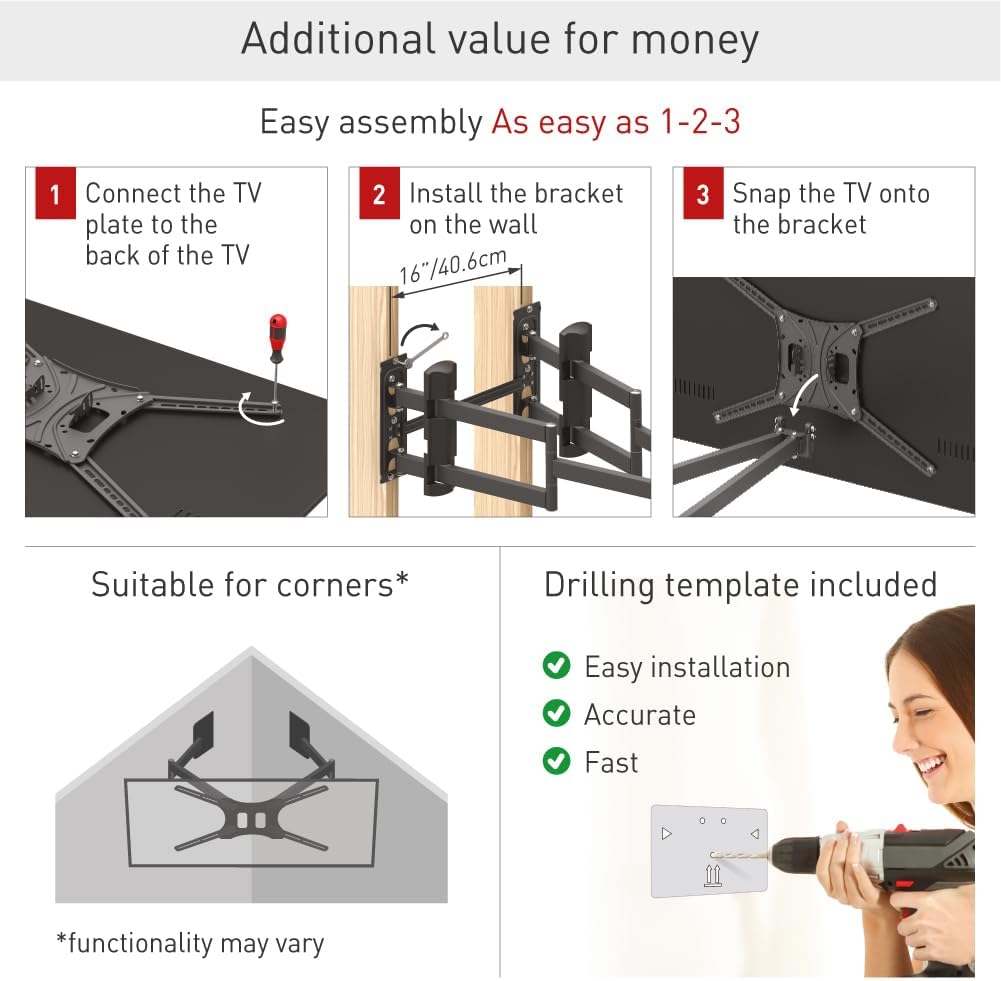 Additional value for money

Easy assembly As easy as 1-2-3

1 Connect the TV plate to the back of the TV

2 Install the bracket on the wall

16"/40.6cm

3 Snap the TV onto the bracket

Suitable for corners*

*functionality may vary

Drilling template included

Easy installation

Accurate

Fast