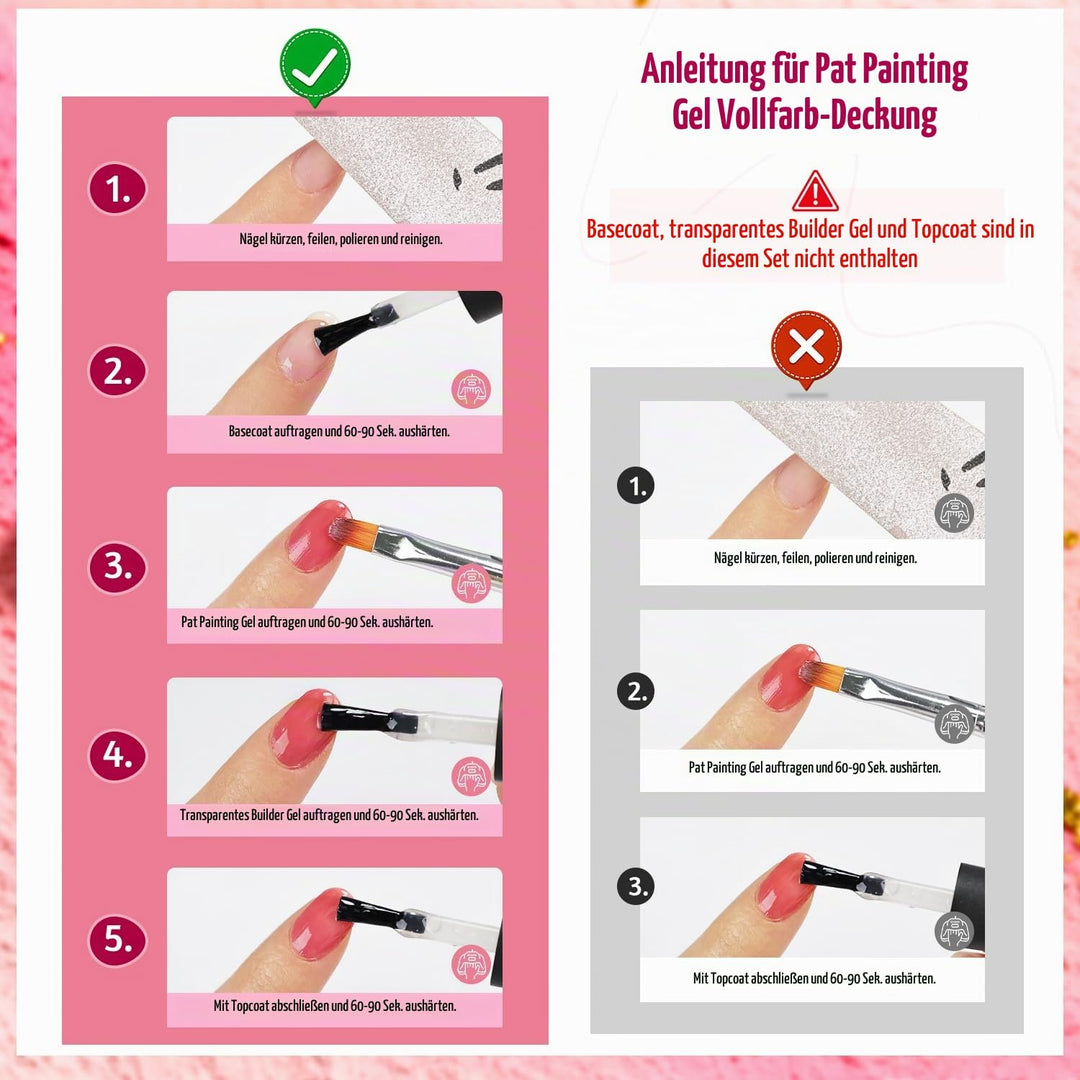 Anleitung für Pat Painting Gel Vollfarb-Deckung

Basecoat, transparentes Builder Gel und Topcoat sind in diesem Set nicht enthalten

1.
Nägel kürzen, feilen, polieren und reinigen.

2.
Basecoat auftragen und 60-90 Sek. aushärten.

3.
Pat Painting Gel auftragen und 60-90 Sek. aushärten.

4.
Transparentes Builder Gel auftragen und 60-90 Sek. aushärten.

5.
Mit Topcoat abschließen und 60-90 Sek. aushärten.

1.
Nägel kürzen, feilen, polieren und reinigen.

2.
Pat Painting Gel auftragen und 60-90 Sek. aushärten.

3.
Mit Topcoat abschließen und 60-90 Sek. aushärten.