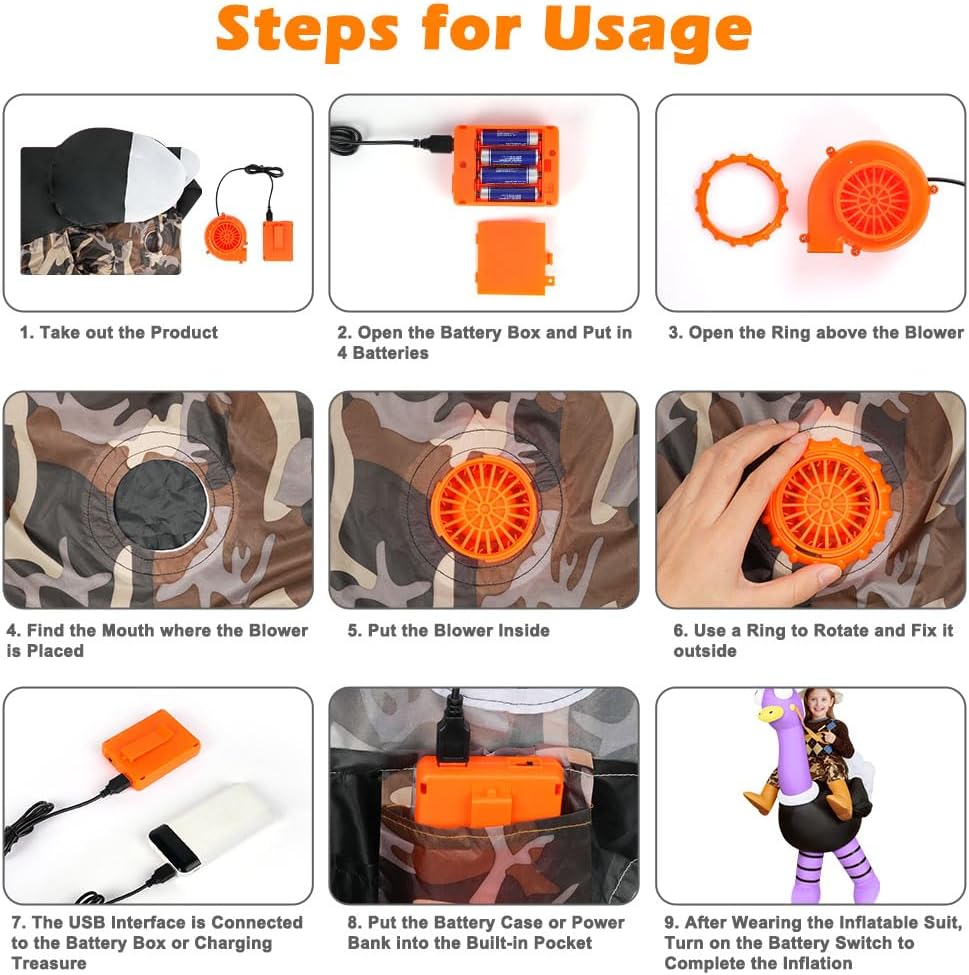 Steps for Usage

1. Take out the Product

2. Open the Battery Box and Put in 4 Batteries

3. Open the Ring above the Blower

4. Find the Mouth where the Blower is Placed

5. Put the Blower Inside

6. Use a Ring to Rotate and Fix it outside

7. The USB Interface is Connected to the Battery Box or Charging Treasure

8. Put the Battery Case or Power Bank into the Built-in Pocket

9. After Wearing the Inflatable Suit, Turn on the Battery Switch to Complete the Inflation