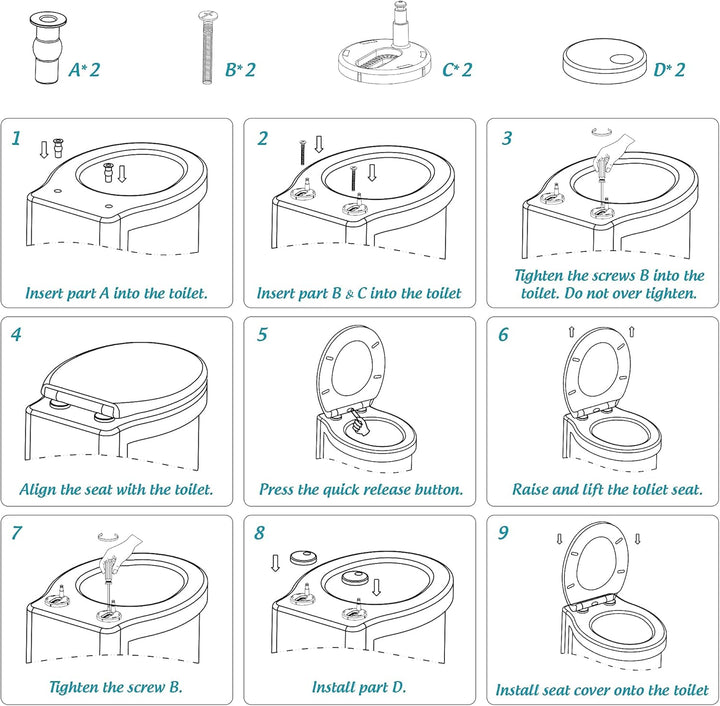 A* 2

B* 2

C* 2

D* 2

1

Insert part A into the toilet.

2

Insert part B & C into the toilet

3

Tighten the screws B into the toilet. Do not over tighten.

4

Align the seat with the toilet.

5

Press the quick release button.

6

Raise and lift the toliet seat.

7

Tighten the screw B.

8

Install part D.

9

Install seat cover onto the toilet