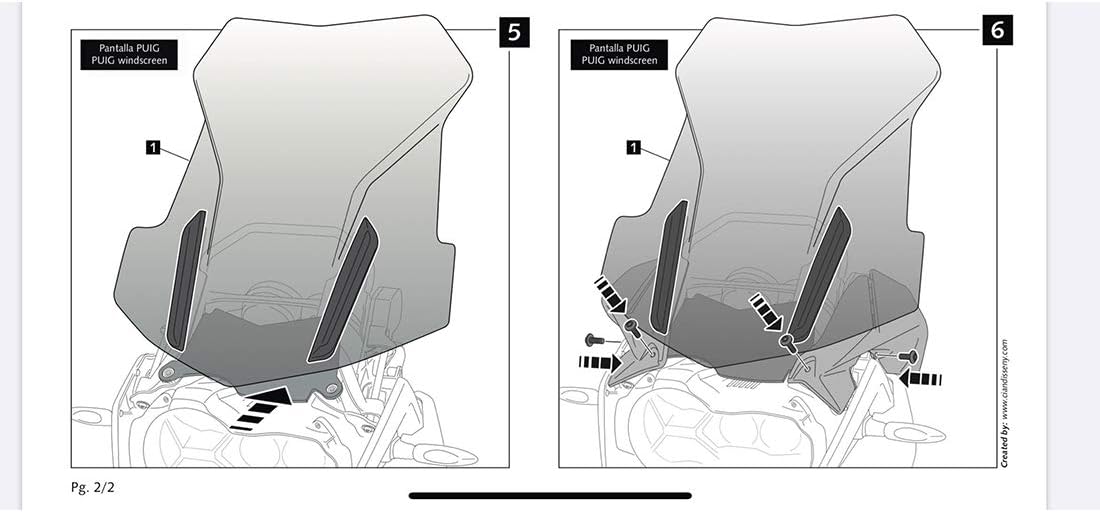 Pantalla PUIG
PUIG windscreen

5

1

Pantalla PUIG
PUIG windscreen

6

1

Created by: www.ciandisseny.com

Pg. 2/2