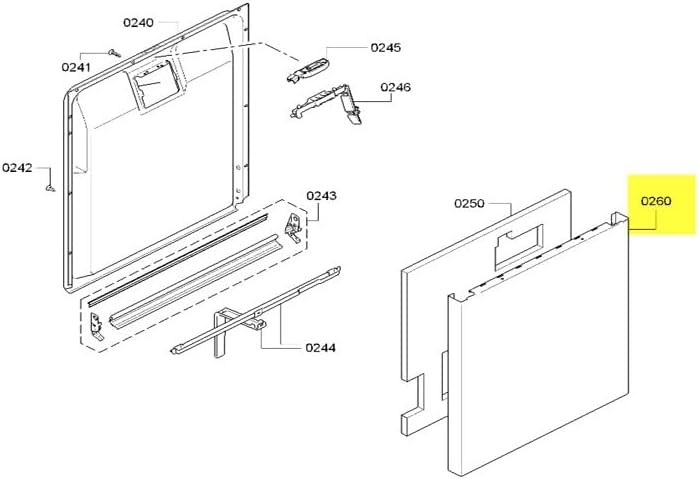 0240
0241
0245
0246
0242
0243
0250
0260
0244