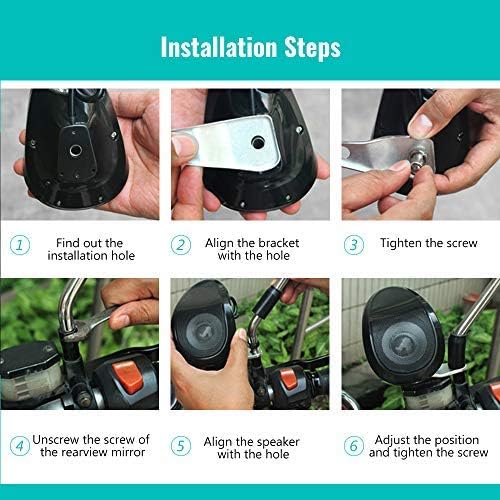 Installation Steps

1 Find out the installation hole

2 Align the bracket with the hole

3 Tighten the screw

4 Unscrew the screw of the rearview mirror

5 Align the speaker with the hole

6 Adjust the position and tighten the screw