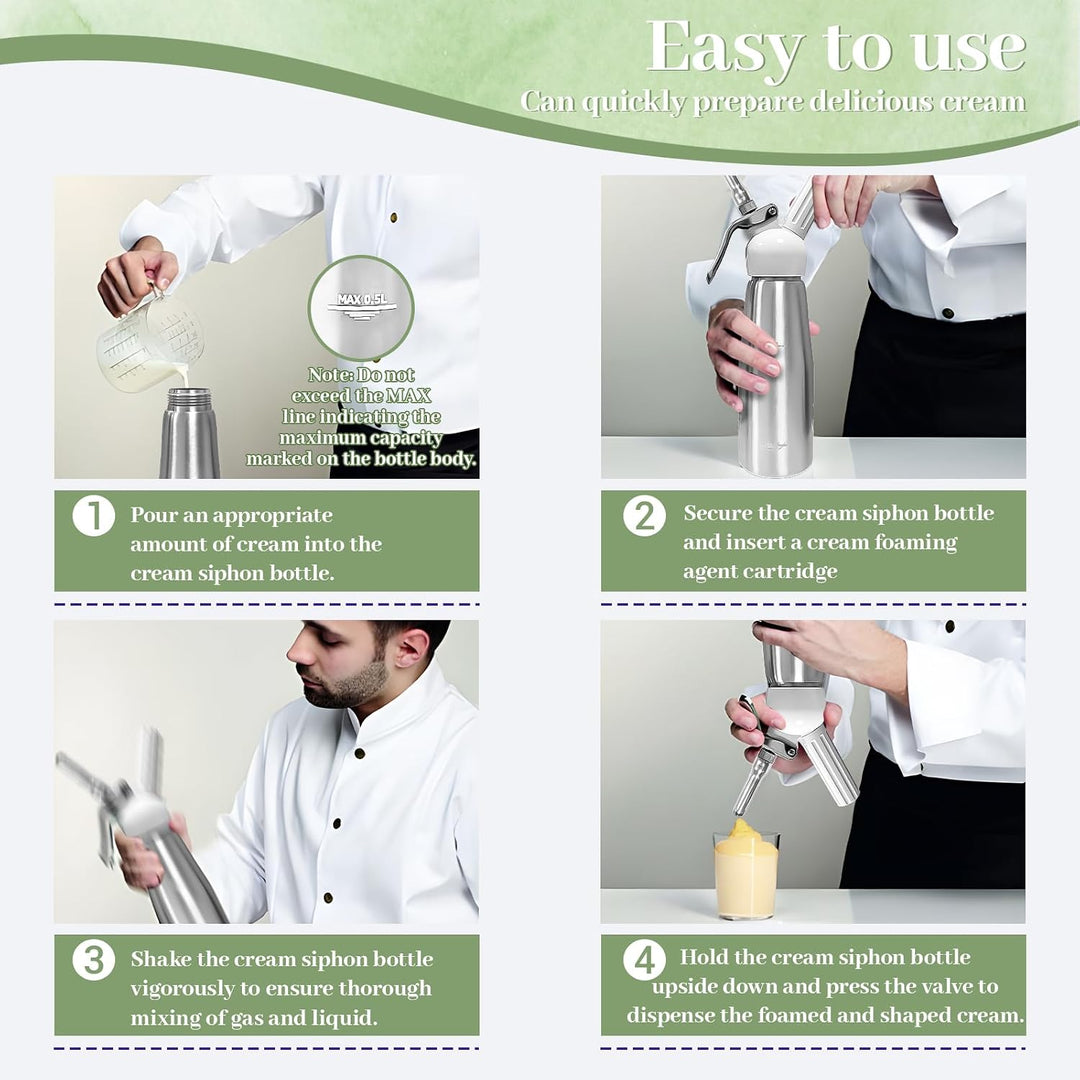 Easy to use
Can quickly prepare delicious cream

MAX 0.5L

Note: Do not exceed the MAX line indicating the maximum capacity marked on the bottle body.

1 Pour an appropriate amount of cream into the cream siphon bottle.

2 Secure the cream siphon bottle and insert a cream foaming agent cartridge

3 Shake the cream siphon bottle vigorously to ensure thorough mixing of gas and liquid.

4 Hold the cream siphon bottle upside down and press the valve to dispense the foamed and shaped cream.