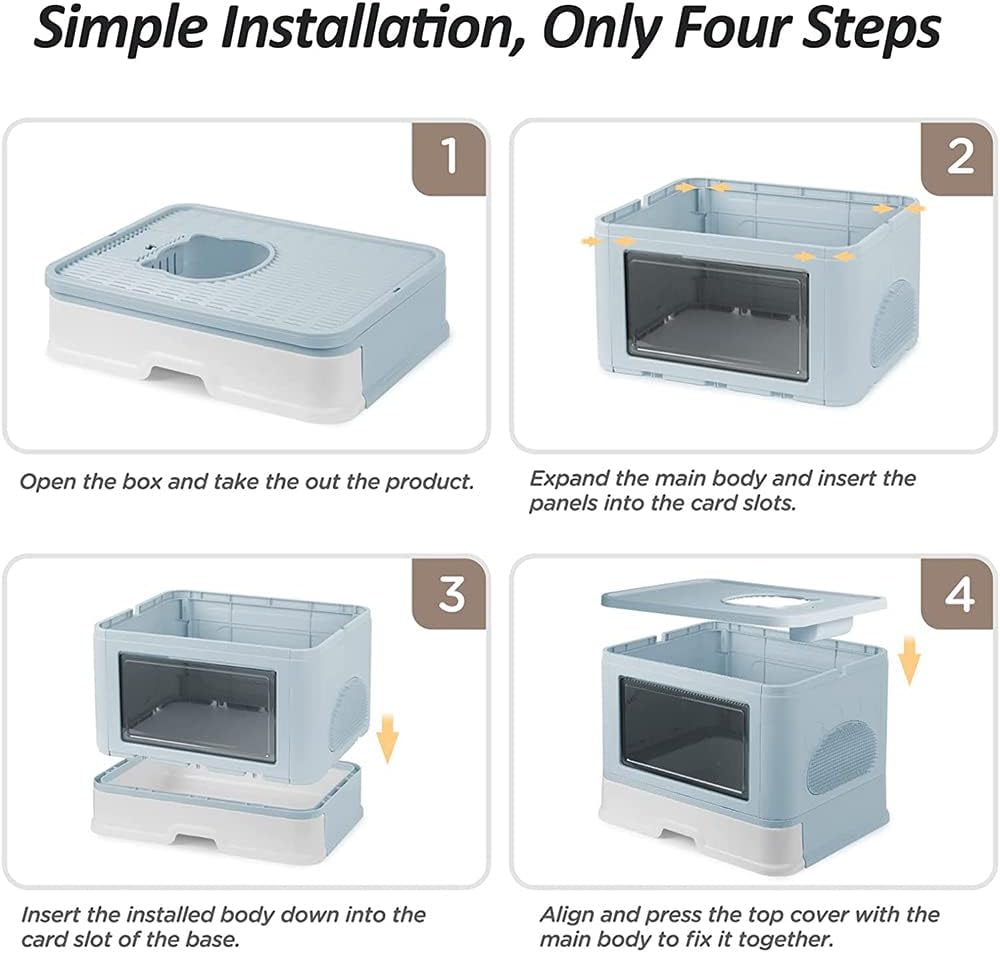 Simple Installation, Only Four Steps

1

Open the box and take the out the product.

2

Expand the main body and insert the panels into the card slots.

3

Insert the installed body down into the card slot of the base.

4

Align and press the top cover with the main body to fix it together.