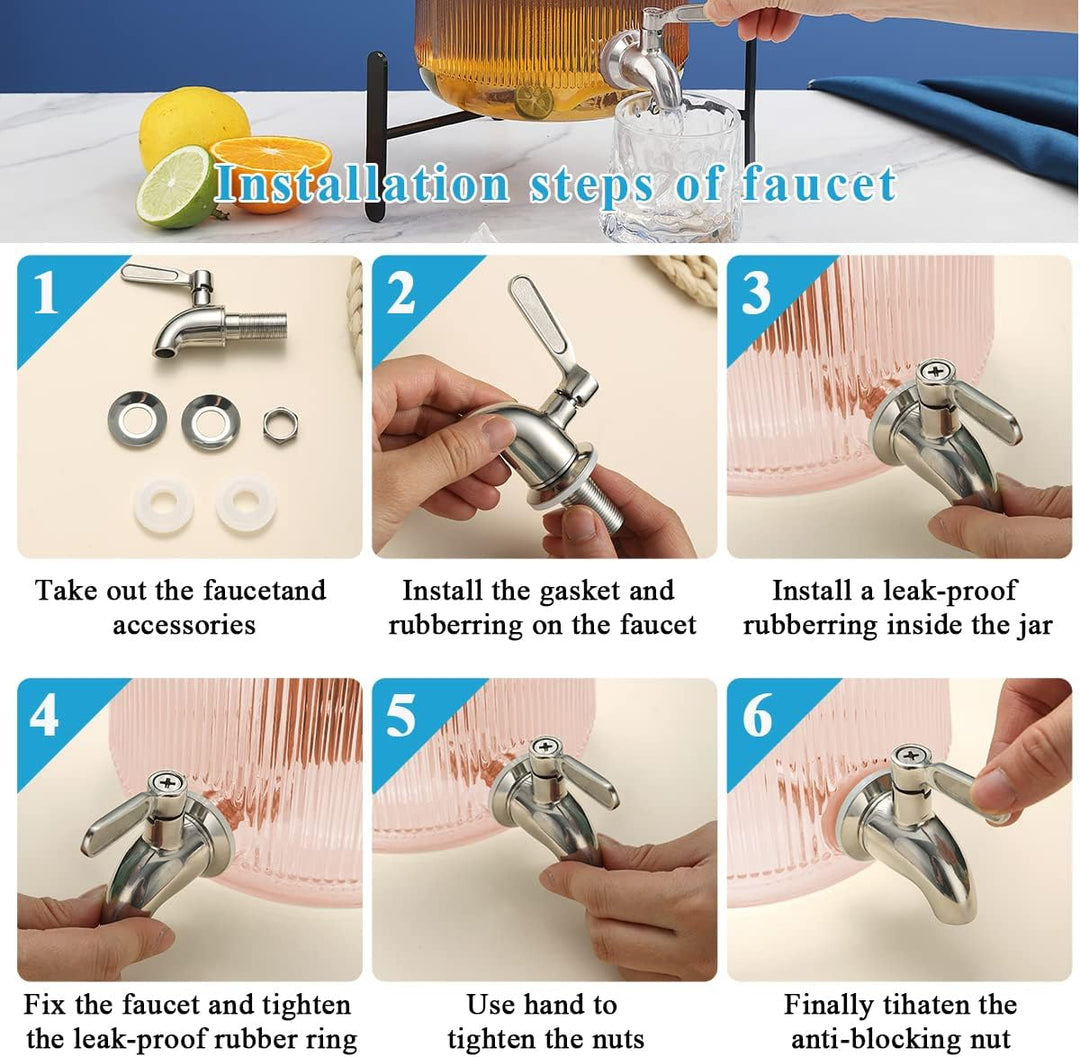 Installation steps of faucet

1

Take out the faucetand accessories

2

Install the gasket and rubberring on the faucet

3

Install a leak-proof rubberring inside the jar

4

Fix the faucet and tighten the leak-proof rubber ring

5

Use hand to tighten the nuts

6

Finally tihaten the anti-blocking nut