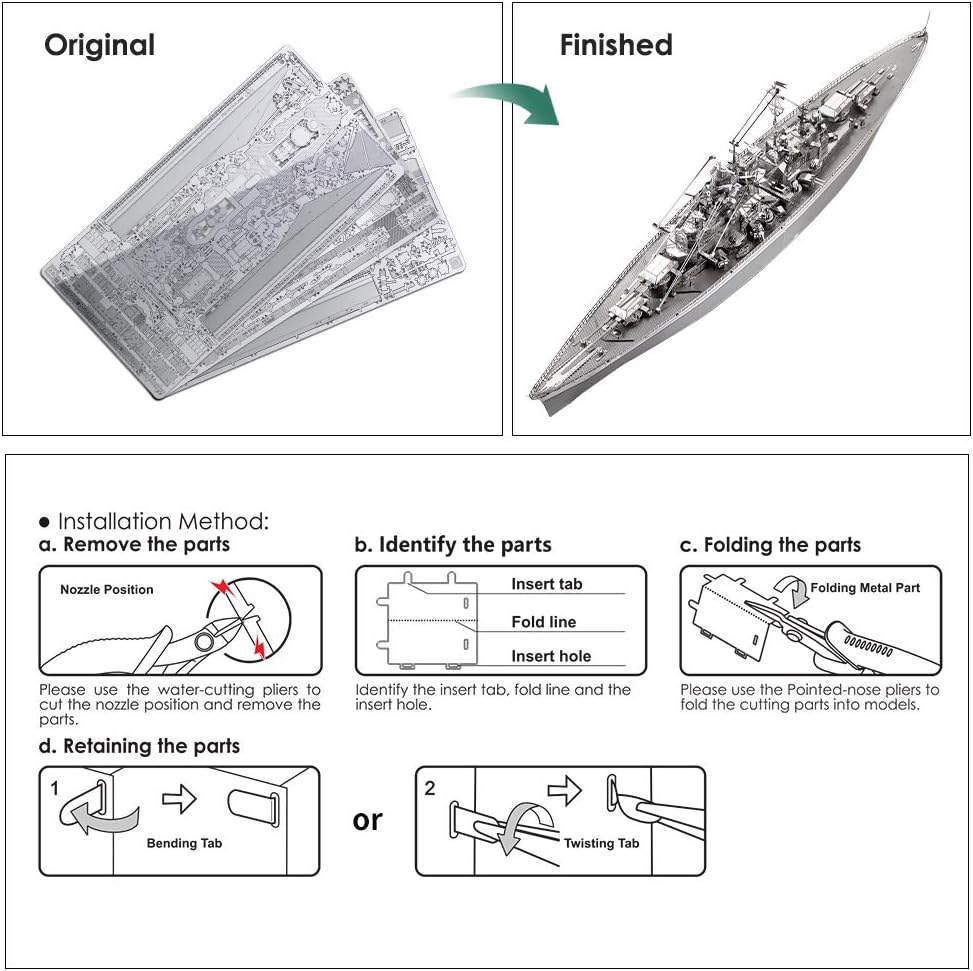 Original

Finished

● Installation Method:

a. Remove the parts

Nozzle Position

Please use the water-cutting pliers to cut the nozzle position and remove the parts.

b. Identify the parts

Insert tab

Fold line

Insert hole

Identify the insert tab, fold line and the insert hole.

c. Folding the parts

Folding Metal Part

Please use the Pointed-nose pliers to fold the cutting parts into models.

d. Retaining the parts

1

Bending Tab

or

2

Twisting Tab