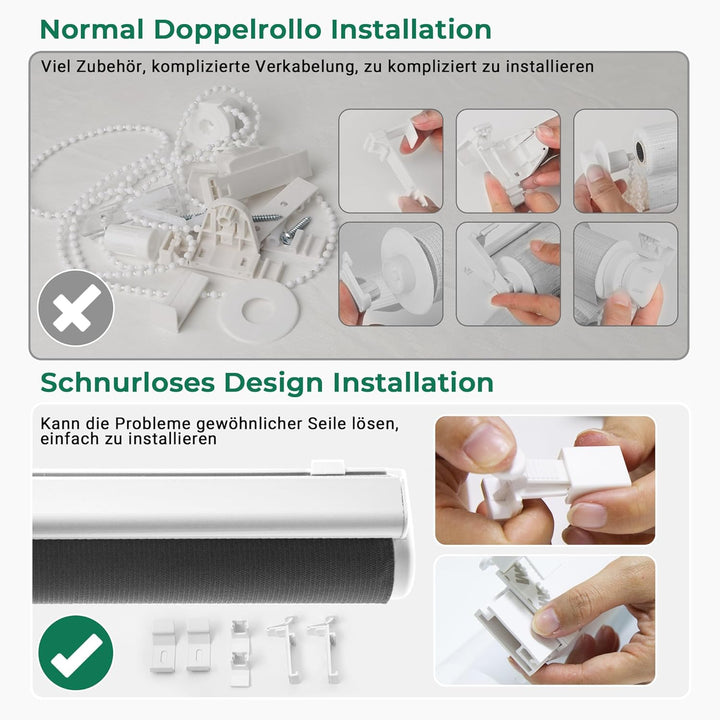 Normal Doppelrollo Installation

Viel Zubehör, komplizierte Verkabelung, zu kompliziert zu installieren

Schnurloses Design Installation

Kann die Probleme gewöhnlicher Seile lösen, einfach zu installieren