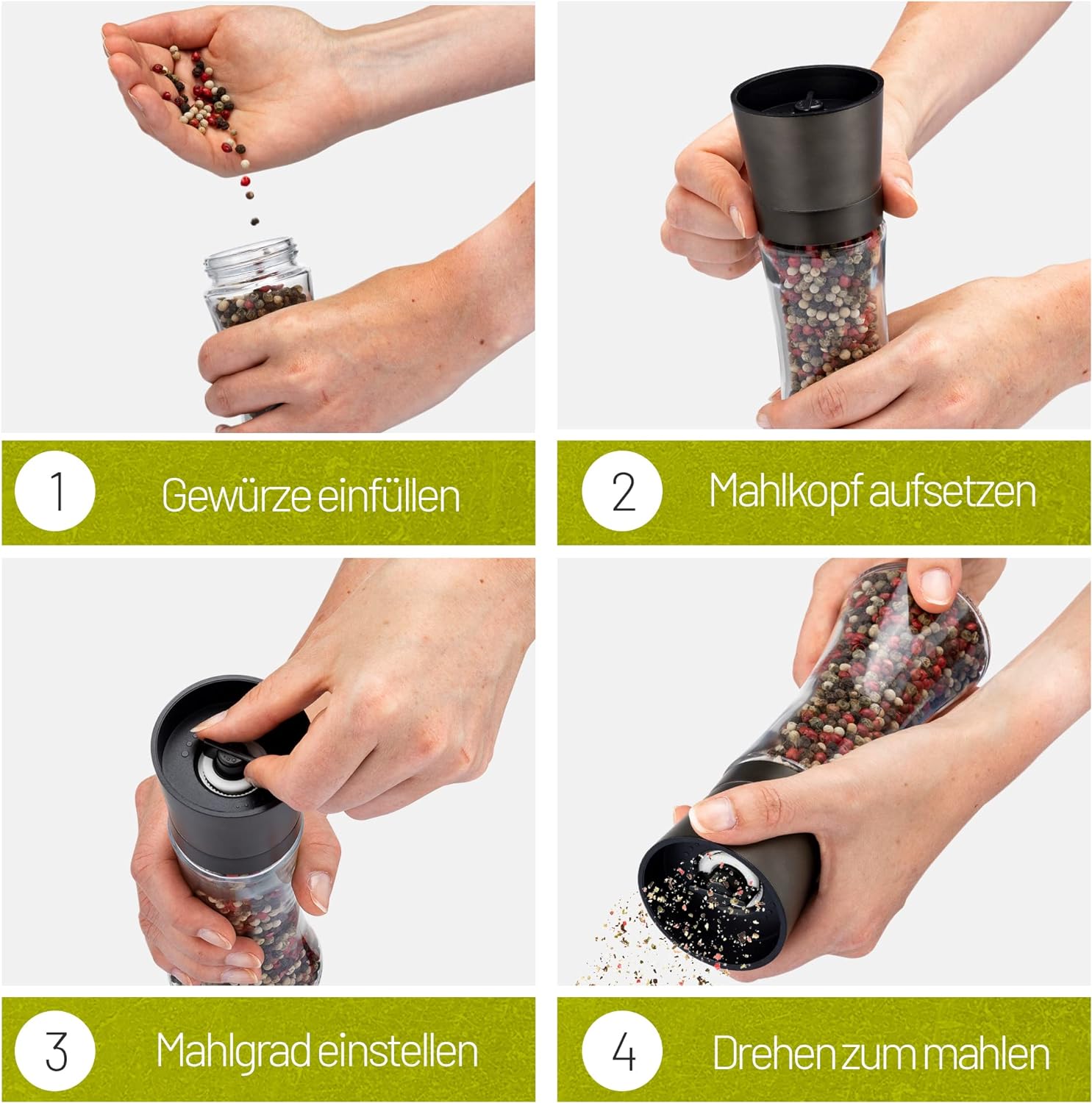 1 Gewürze einfüllen

2 Mahlkopf aufsetzen

3 Mahlgrad einstellen

4 Drehen zum mahlen