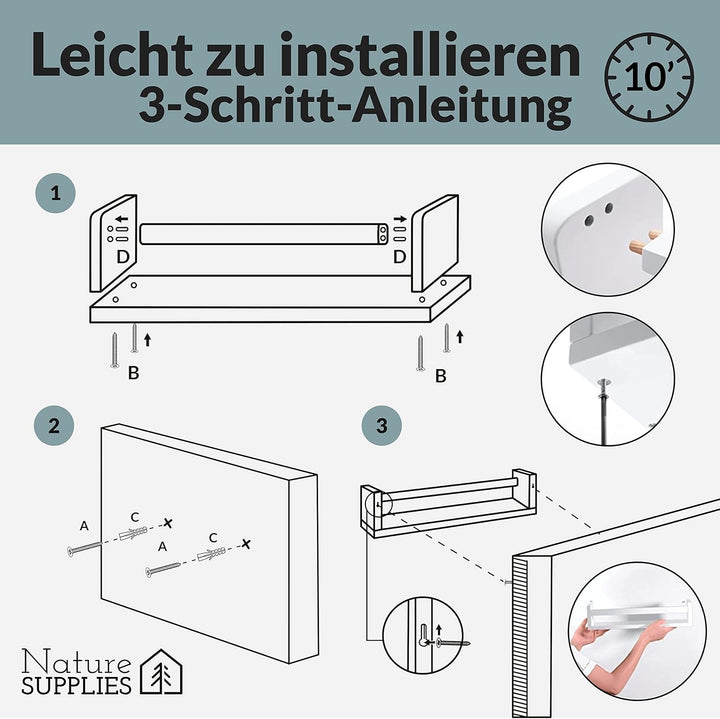 Leicht zu installieren
3-Schritt-Anleitung

10'

1

D

D

B

B

2

A

C

A

C

3

Nature
SUPPLIES