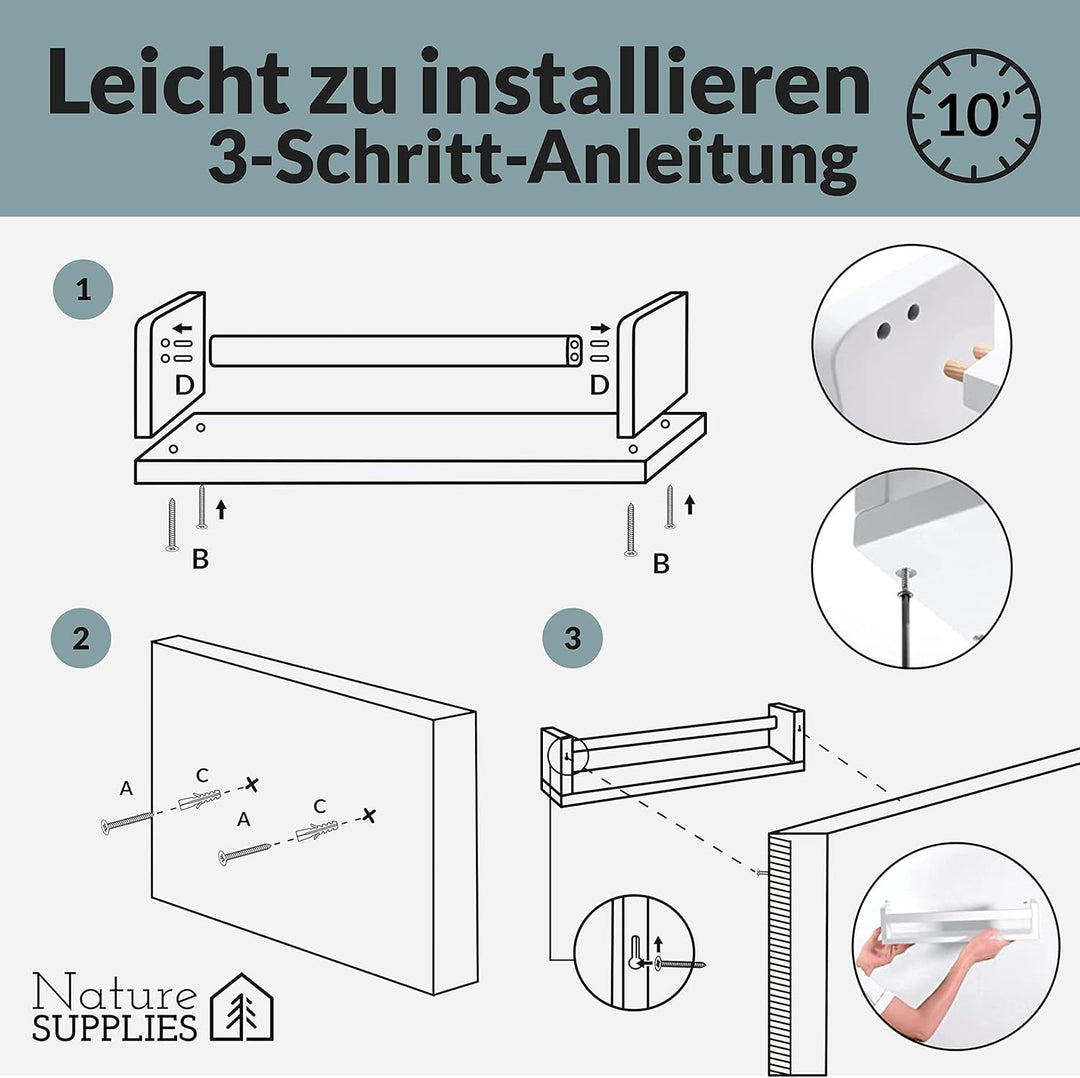 Leicht zu installieren
3-Schritt-Anleitung

10'

1

D

D

B

B

2

A

C

A

C

3

Nature
SUPPLIES