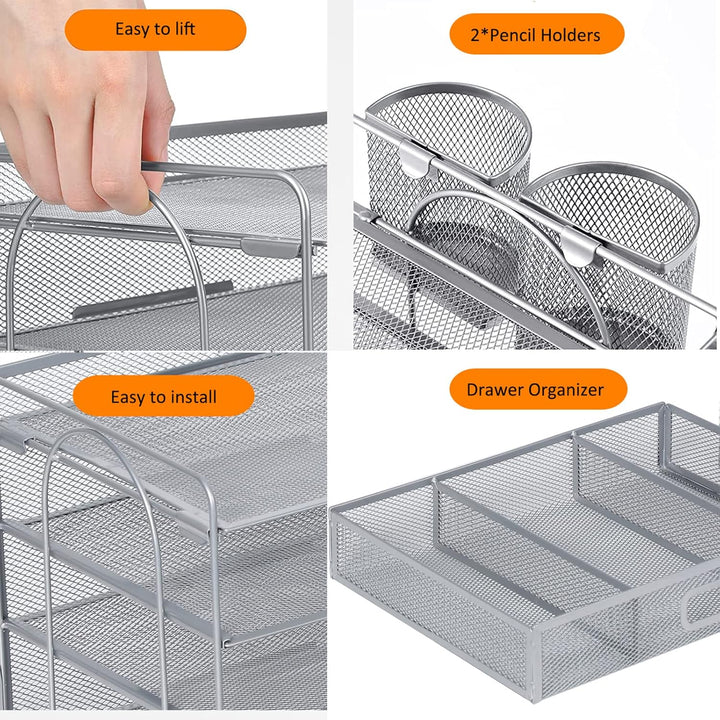 Easy to lift

2*Pencil Holders

Easy to install

Drawer Organizer