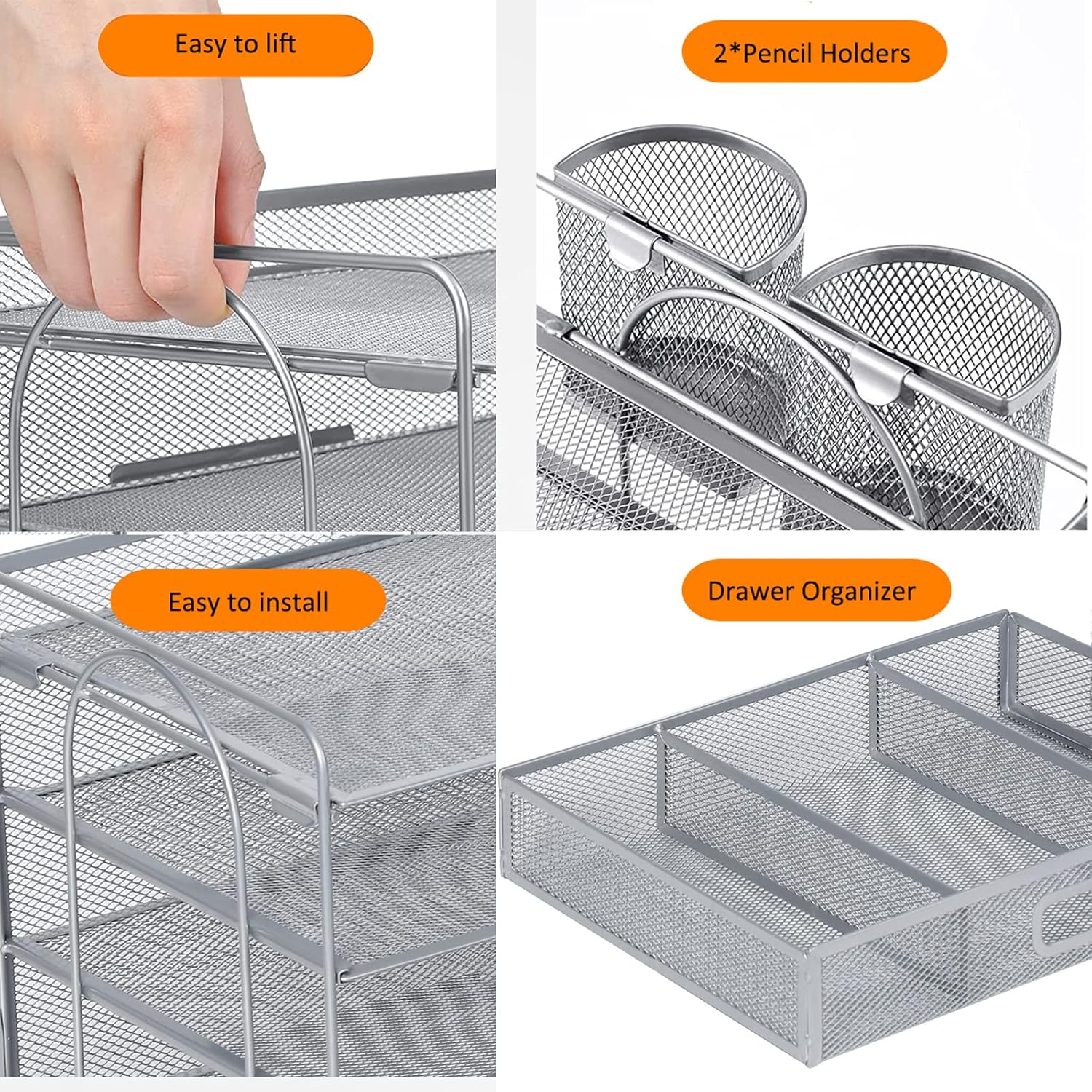 Easy to lift

2*Pencil Holders

Easy to install

Drawer Organizer