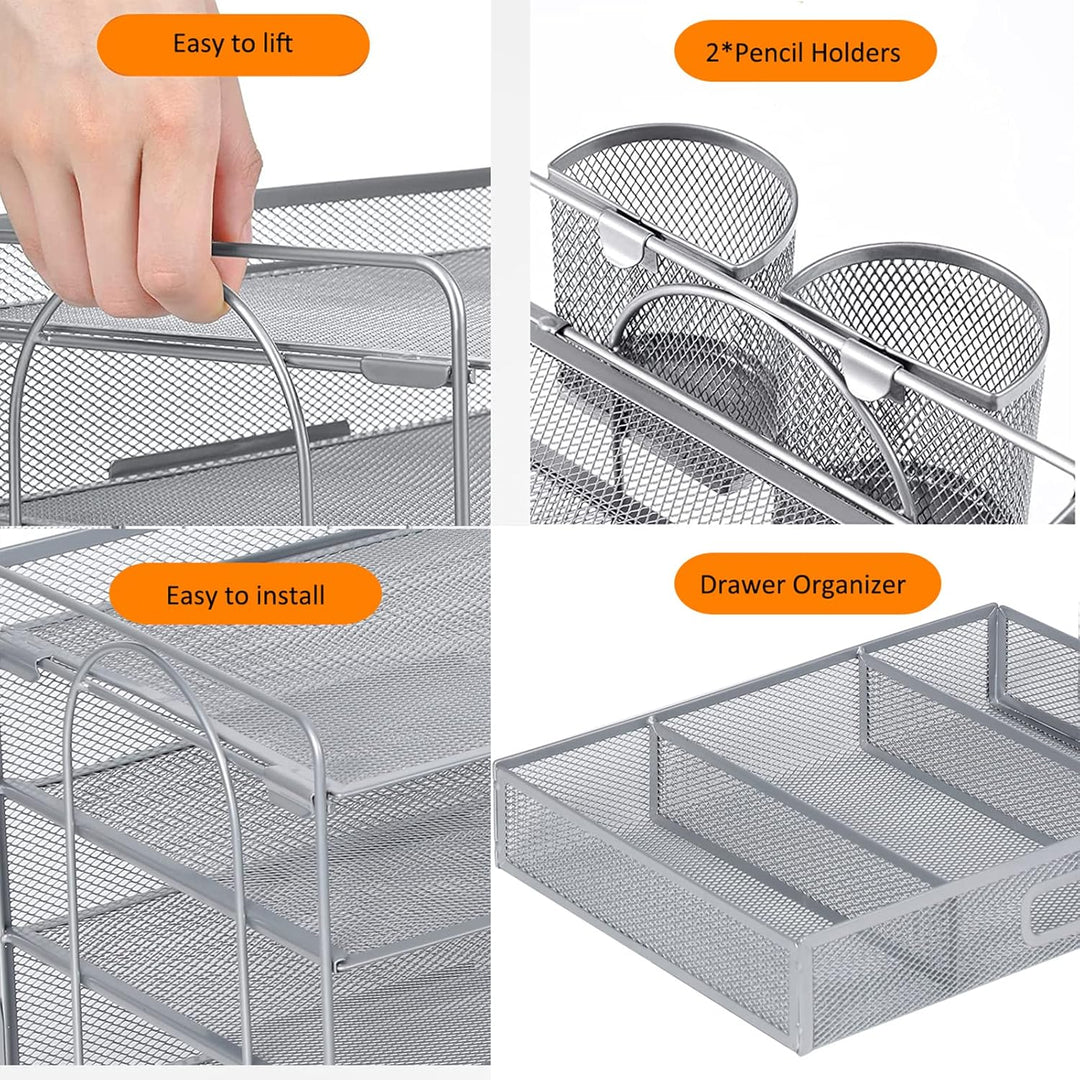 Easy to lift

2*Pencil Holders

Easy to install

Drawer Organizer