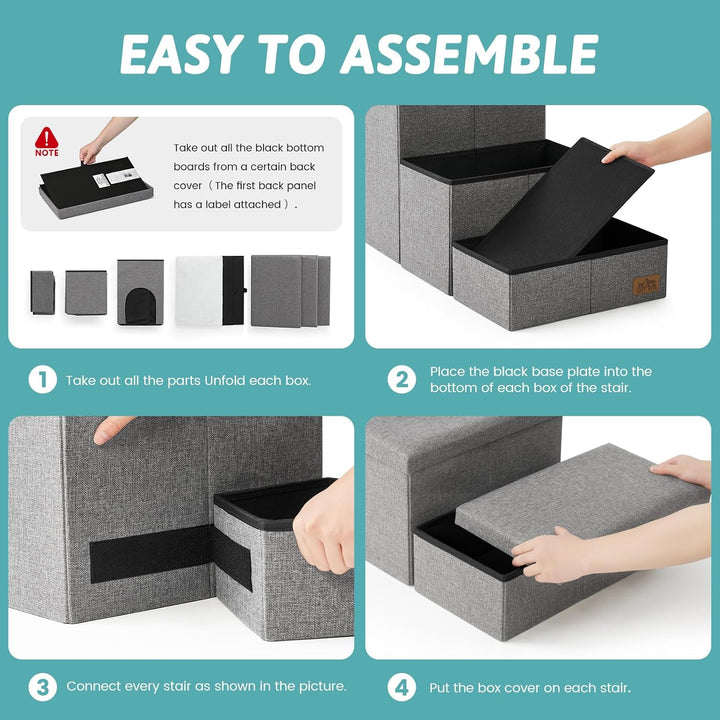 EASY TO ASSEMBLE

NOTE

Take out all the black bottom boards from a certain back cover（The first back panel has a label attached）.

1 Take out all the parts Unfold each box.

2 Place the black base plate into the bottom of each box of the stair.

3 Connect every stair as shown in the picture.

4 Put the box cover on each stair.