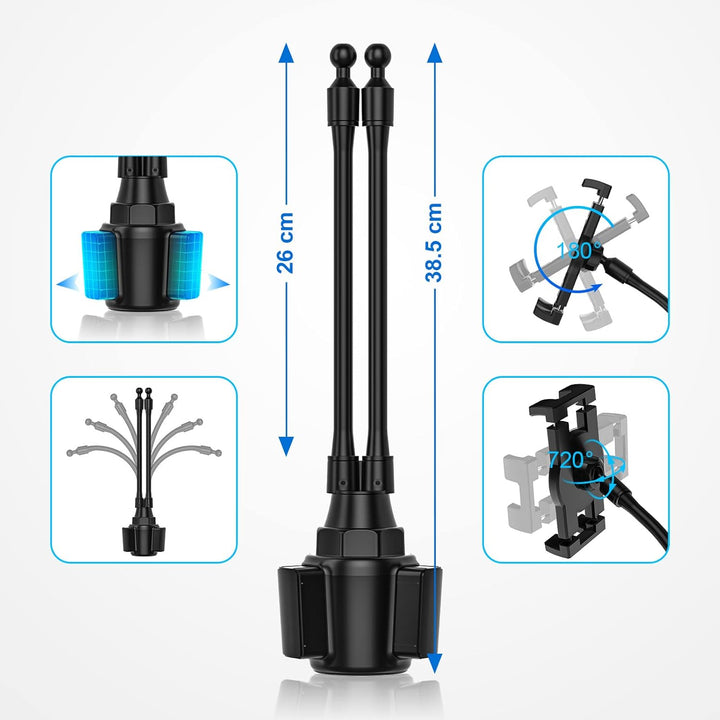 26 cm
38.5 cm
180°
720°