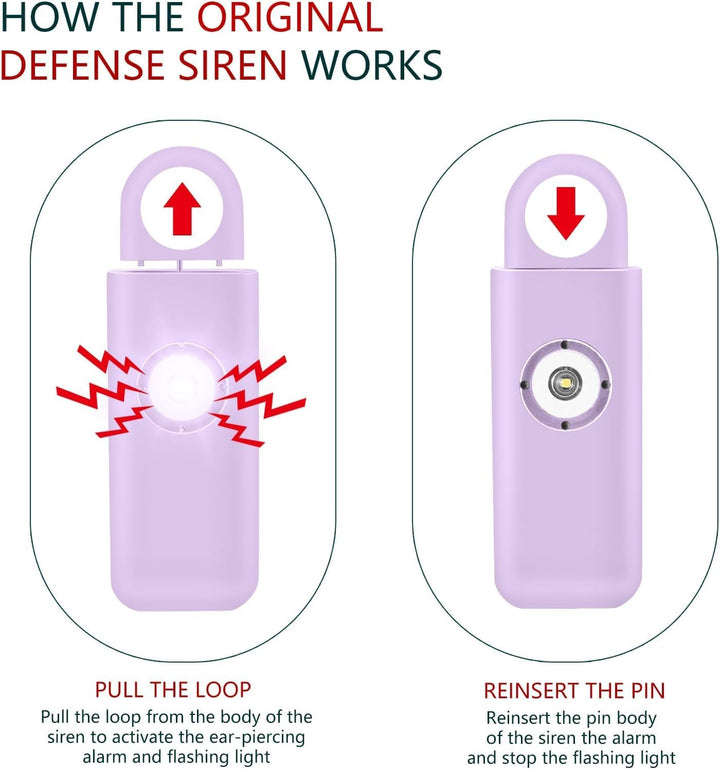 HOW THE ORIGINAL DEFENSE SIREN WORKS

PULL THE LOOP
Pull the loop from the body of the siren to activate the ear-piercing alarm and flashing light

REINSERT THE PIN
Reinsert the pin body of the siren the alarm and stop the flashing light