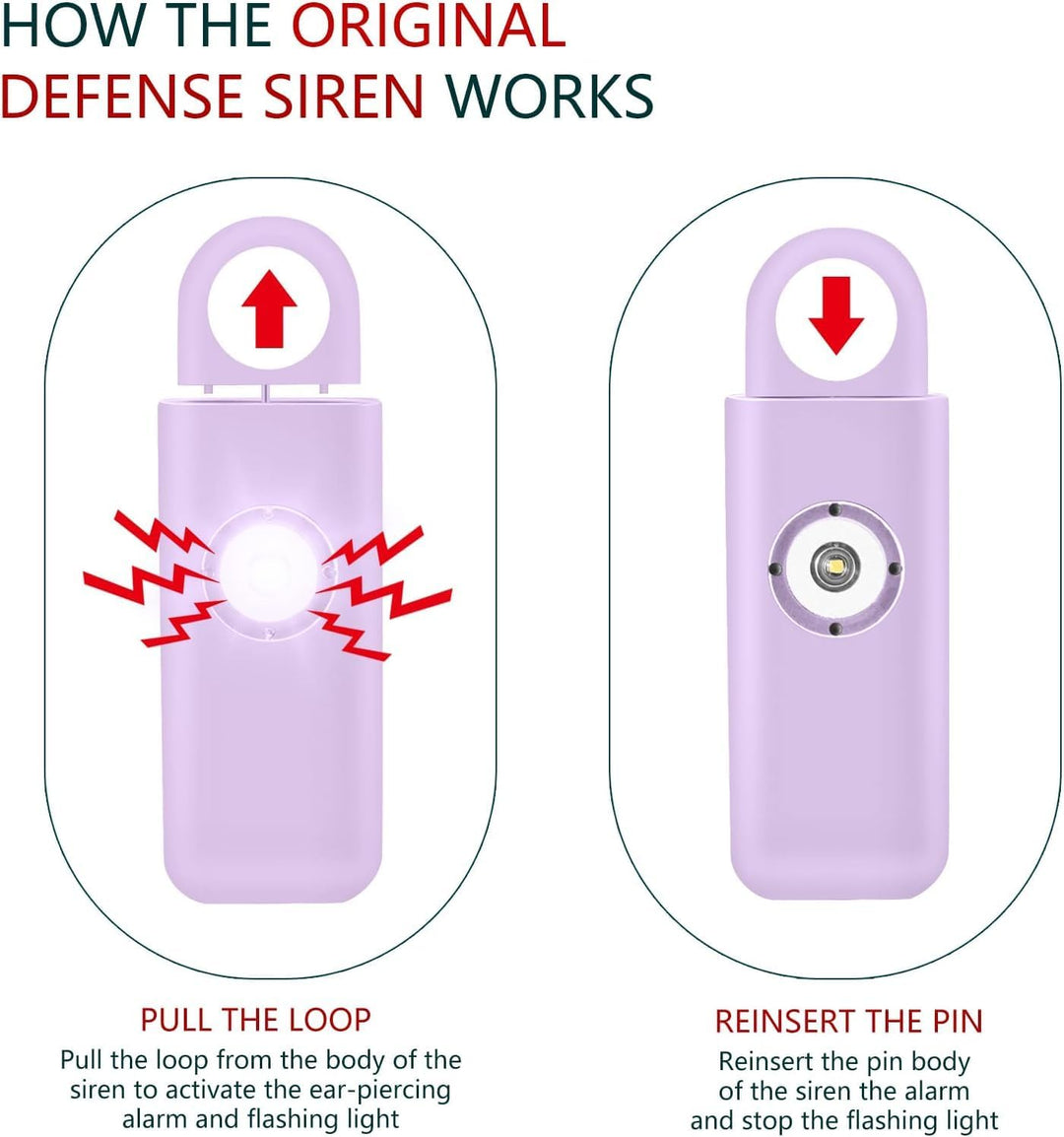 HOW THE ORIGINAL DEFENSE SIREN WORKS

PULL THE LOOP

Pull the loop from the body of the siren to activate the ear-piercing alarm and flashing light

REINSERT THE PIN

Reinsert the pin body of the siren the alarm and stop the flashing light