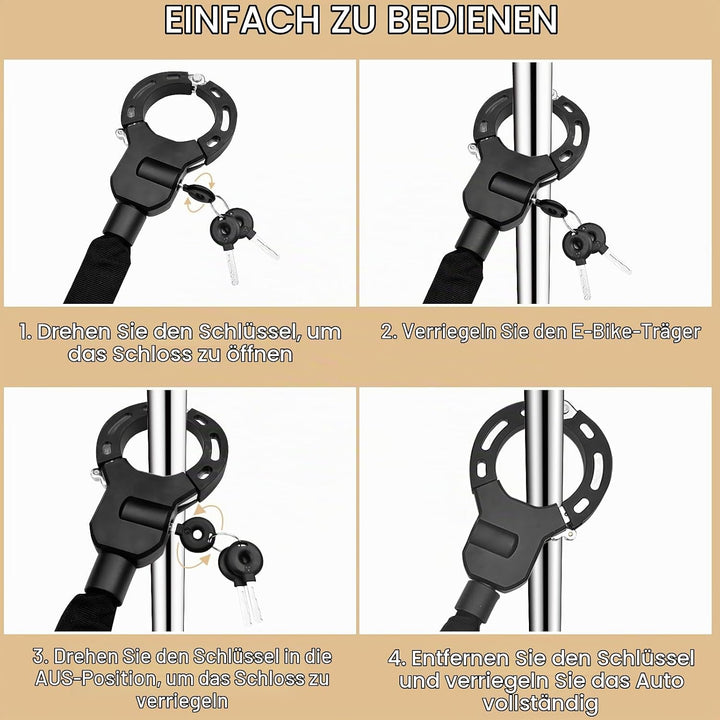 EINFACH ZU BEDIENEN

1. Drehen Sie den Schlüssel, um das Schloss zu öffnen

2. Verriegeln Sie den E-Bike-Träger

3. Drehen Sie den Schlüssel in die AUS-Position, um das Schloss zu verriegeln

4. Entfernen Sie den Schlüssel und verriegeln Sie das Auto vollständig