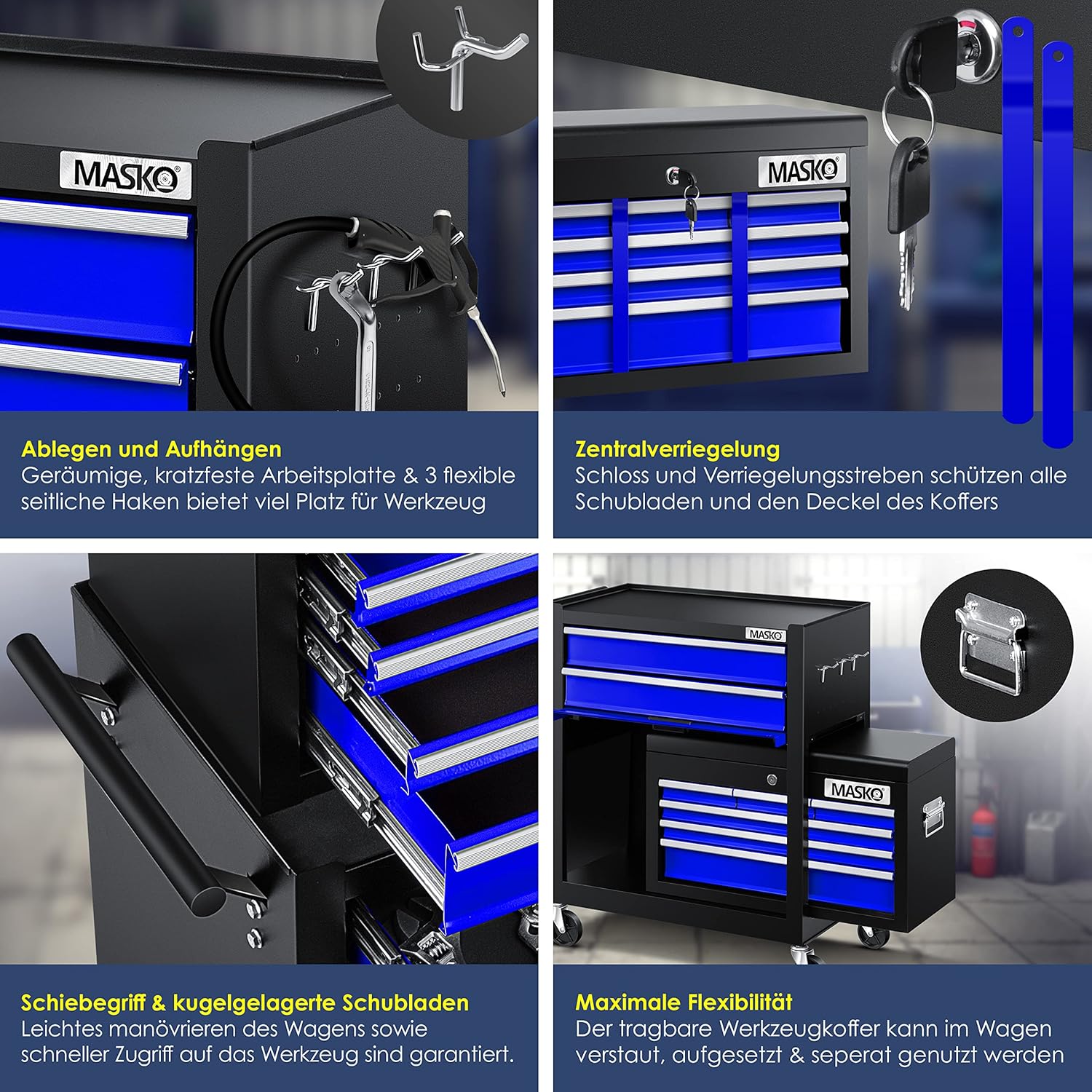 MASKO

Ablegen und Aufhängen
Geräumige, kratzfeste Arbeitsplatte & 3 flexible seitliche Haken bietet viel Platz für Werkzeug

MASKO

Zentralverriegelung
Schloss und Verriegelungsstreben schützen alle Schubladen und den Deckel des Koffers

Schiebegriff & kugelgelagerte Schubladen
Leichtes manövrieren des Wagens sowie schneller Zugriff auf das Werkzeug sind garantiert.

MASKO

MASKO

Maximale Flexibilität
Der tragbare Werkzeugkoffer kann im Wagen verstaut, aufgesetzt & seperat genutzt werden