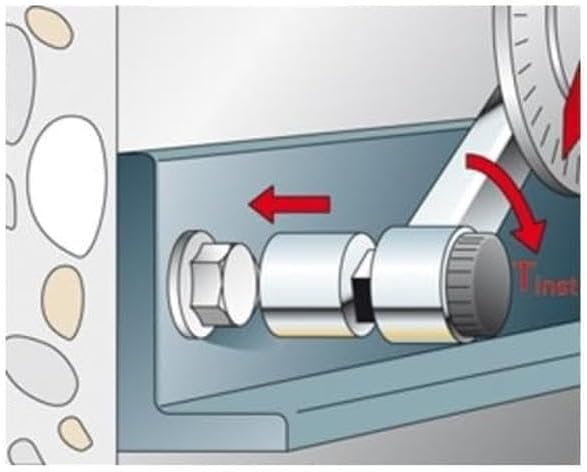 $T_{inst}$