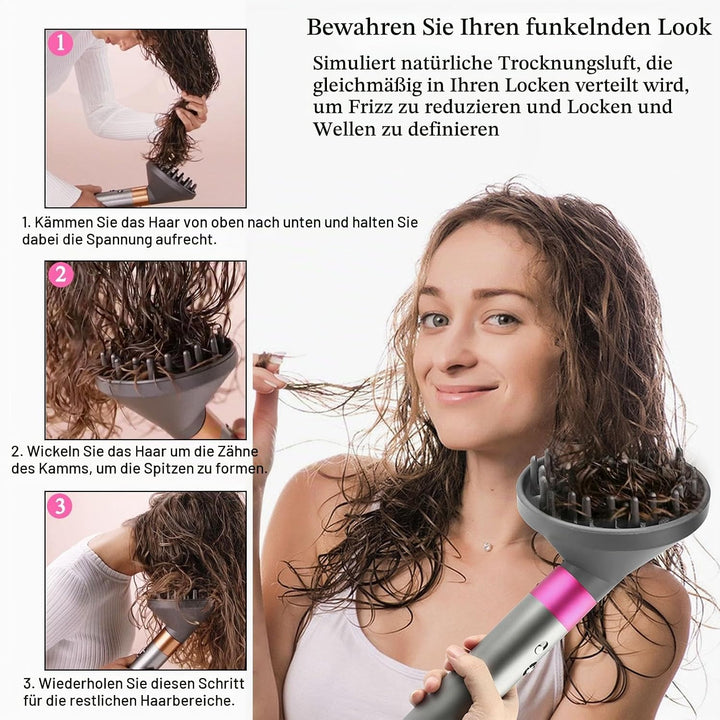 Bewahren Sie Ihren funkelnden Look

Simuliert natürliche Trocknungsluft, die gleichmäßig in Ihren Locken verteilt wird, um Frizz zu reduzieren und Locken und Wellen zu definieren

1

1. Kämmen Sie das Haar von oben nach unten und halten Sie dabei die Spannung aufrecht.

2

2. Wickeln Sie das Haar um die Zähne des Kamms, um die Spitzen zu formen.

3

3. Wiederholen Sie diesen Schritt für die restlichen Haarbereiche.