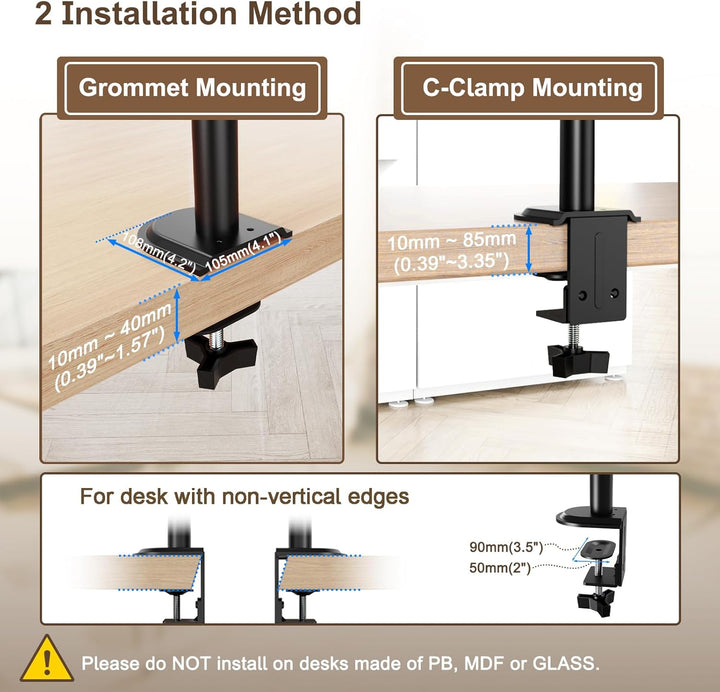 2 Installation Method

Grommet Mounting

108mm(4.2")

105mm(4.1")

10mm ~ 40mm (0.39"~1.57")

C-Clamp Mounting

10mm ~ 85mm (0.39"~3.35")

For desk with non-vertical edges

90mm(3.5")

50mm(2")

Please do NOT install on desks made of PB, MDF or GLASS.