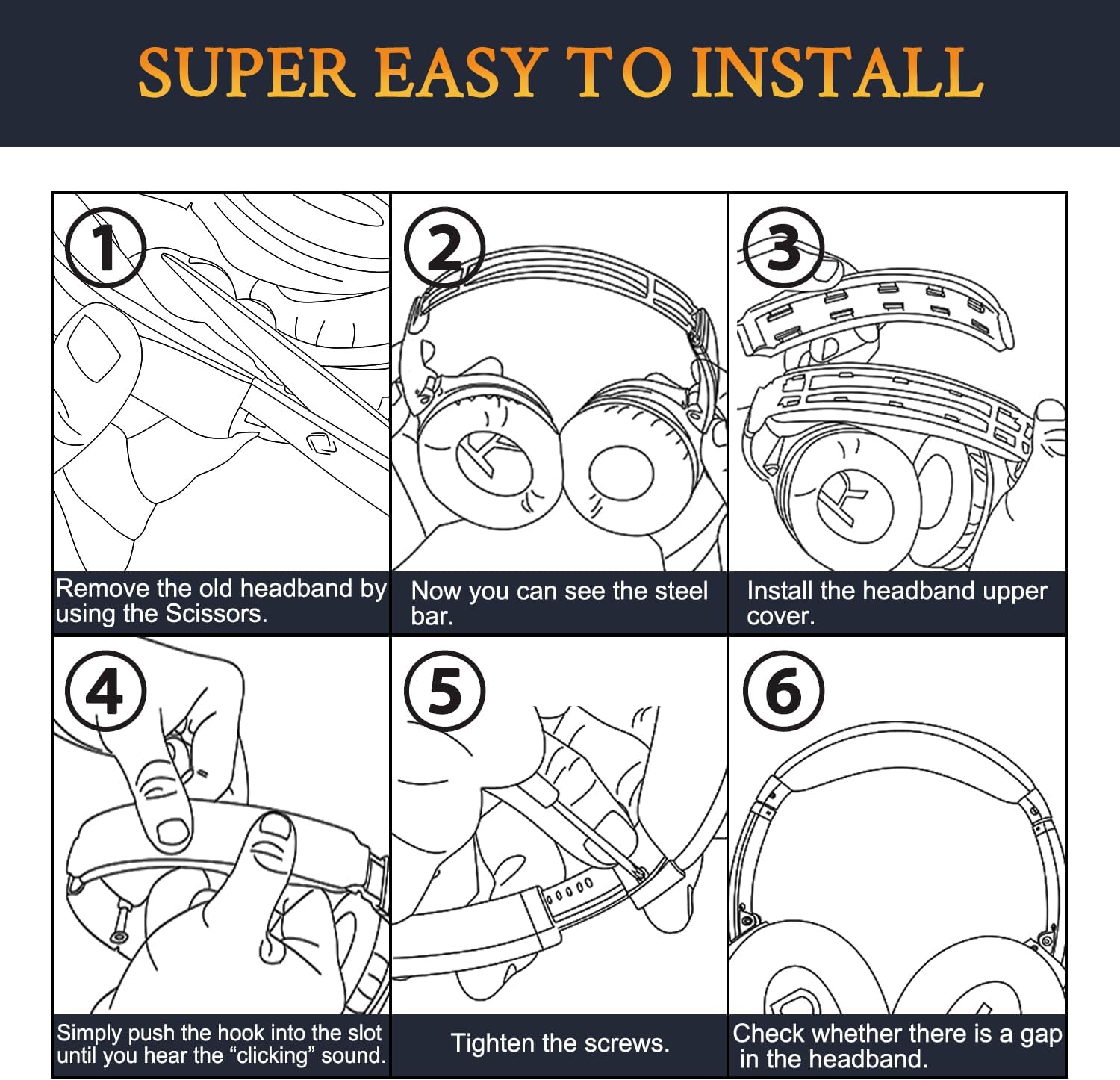 SUPER EASY TO INSTALL

1

Remove the old headband by using the Scissors.

2

Now you can see the steel bar.

3

Install the headband upper cover.

4

Simply push the hook into the slot until you hear the “clicking” sound.

5

Tighten the screws.

6

Check whether there is a gap in the headband.