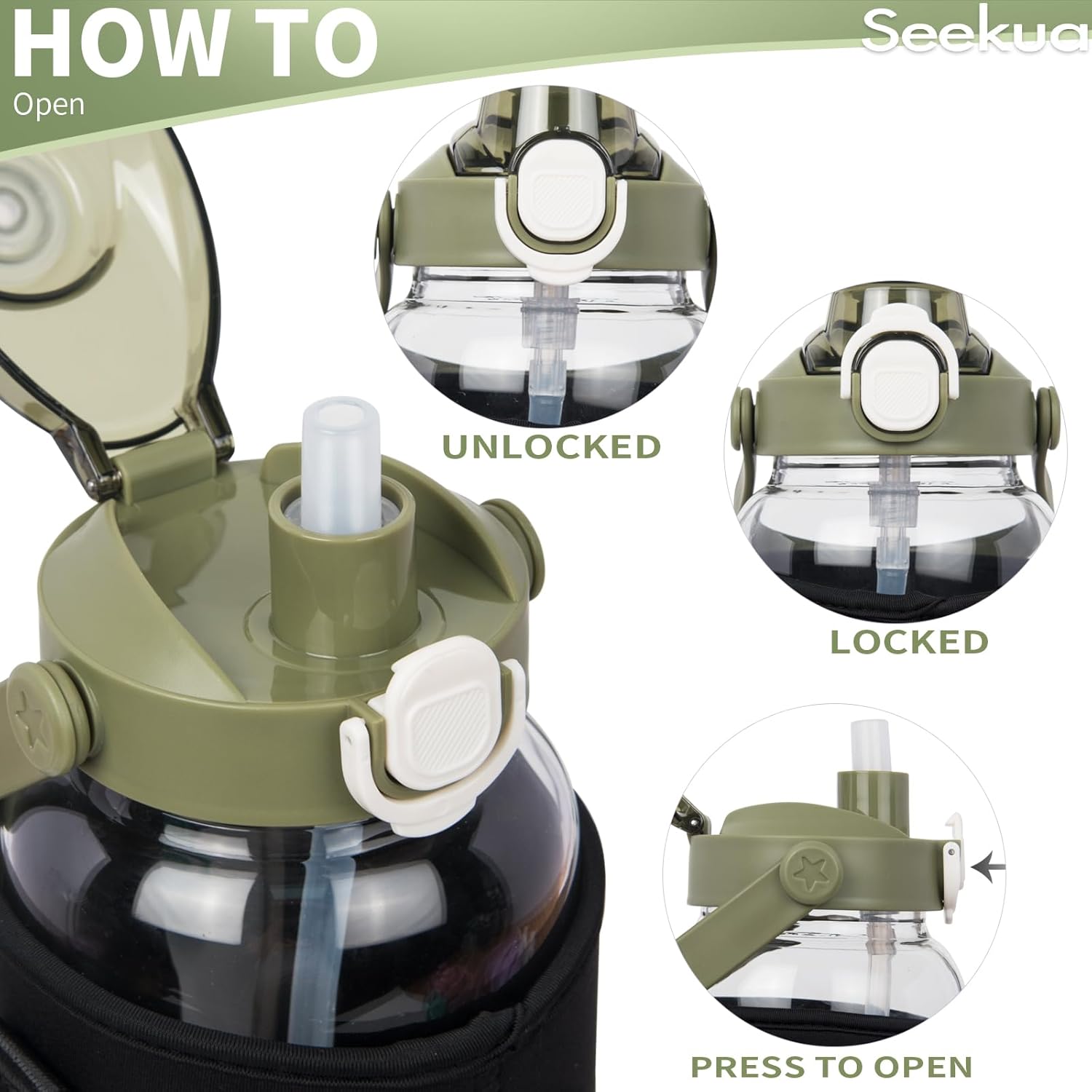 HOW TO
Open

Seekua

UNLOCKED

LOCKED

PRESS TO OPEN