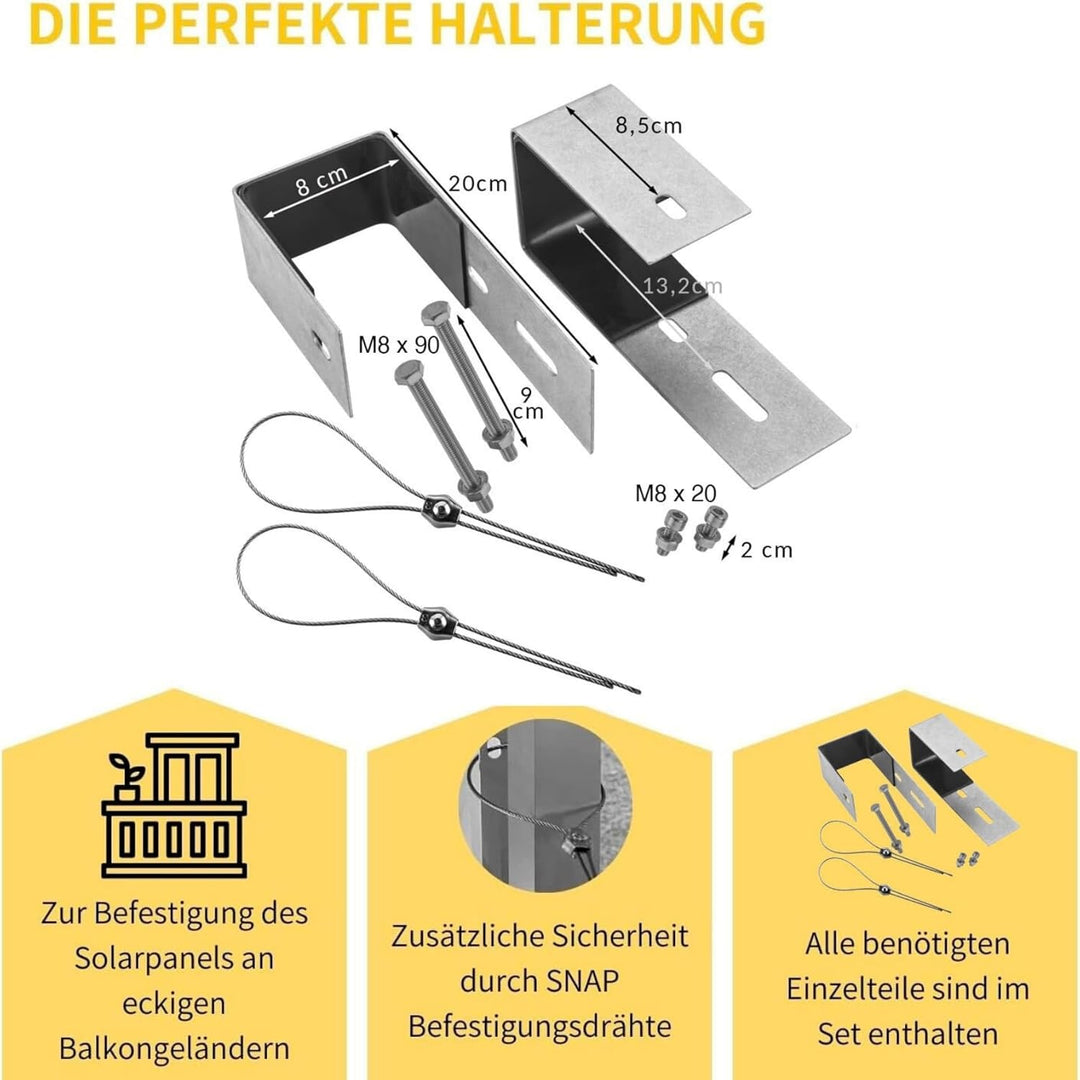 DIE PERFEKTE HALTERUNG

8 cm

20cm

8,5cm

13,2cm

M8 x 90

9 cm

M8 x 20

2 cm

Zur Befestigung des Solarpanels an eckigen Balkongeländern

Zusätzliche Sicherheit durch SNAP Befestigungsdrähte

Alle benötigten Einzelteile sind im Set enthalten