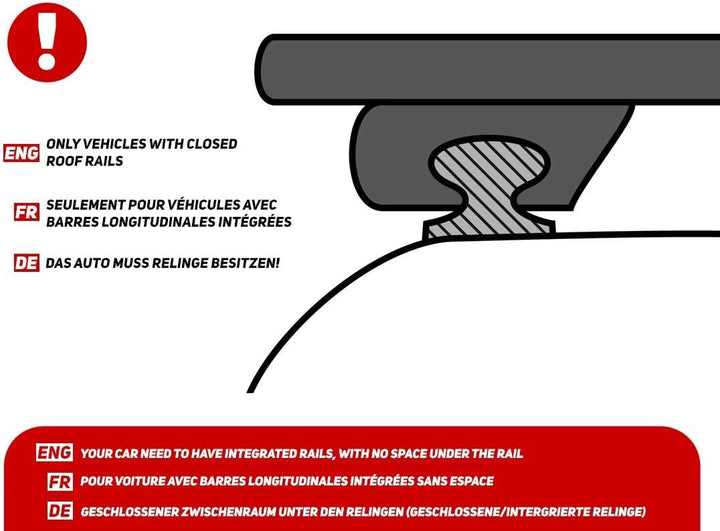 !

ENG ONLY VEHICLES WITH CLOSED ROOF RAILS

FR SEULEMENT POUR VÉHICULES AVEC BARRES LONGITUDINALES INTÉGRÉES

DE DAS AUTO MUSS RELINGE BESITZEN!

ENG YOUR CAR NEED TO HAVE INTEGRATED RAILS, WITH NO SPACE UNDER THE RAIL

FR POUR VOITURE AVEC BARRES LONGITUDINALES INTÉGRÉES SANS ESPACE

DE GESCHLOSSENER ZWISCHENRAUM UNTER DEN RELINGEN (GESCHLOSSENE/INTERGRIERTE RELINGE)