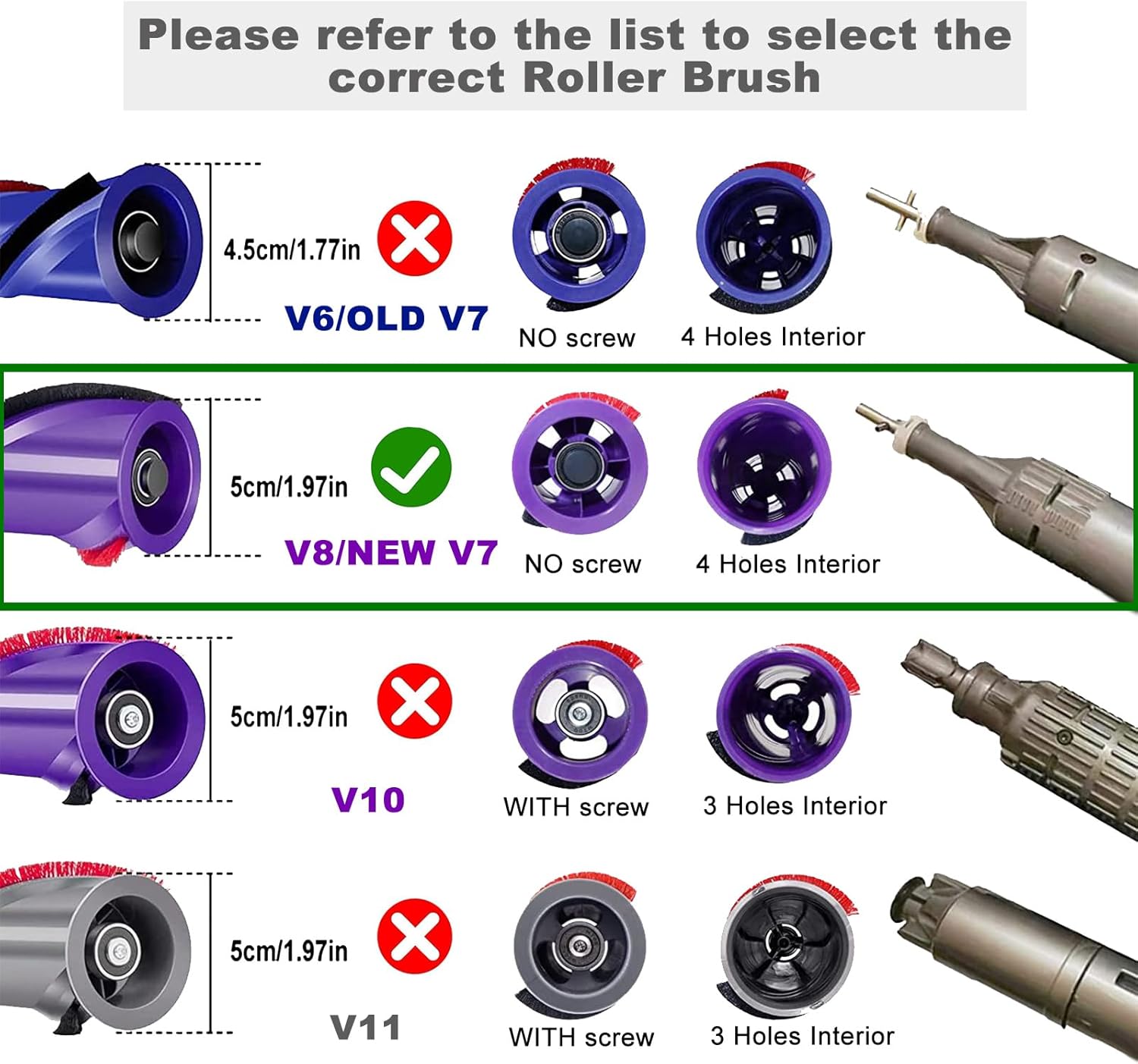 Please refer to the list to select the correct Roller Brush

4.5cm/1.77in

V6/OLD V7

NO screw

4 Holes Interior

5cm/1.97in

V8/NEW V7

NO screw

4 Holes Interior

5cm/1.97in

V10

WITH screw

3 Holes Interior

5cm/1.97in

V11

WITH screw

3 Holes Interior