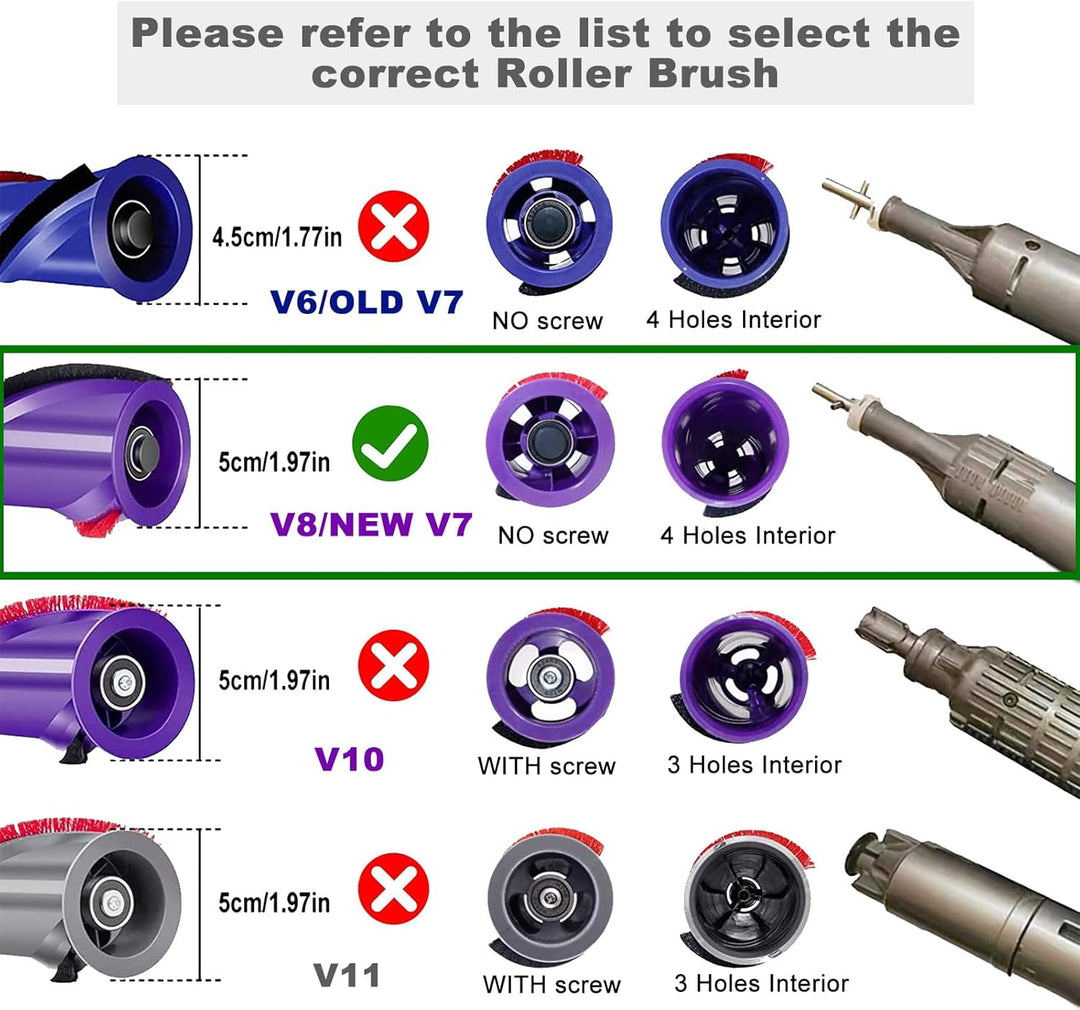 Please refer to the list to select the correct Roller Brush

4.5cm/1.77in
V6/OLD V7
NO screw
4 Holes Interior

5cm/1.97in
V8/NEW V7
NO screw
4 Holes Interior

5cm/1.97in
V10
WITH screw
3 Holes Interior

5cm/1.97in
V11
WITH screw
3 Holes Interior