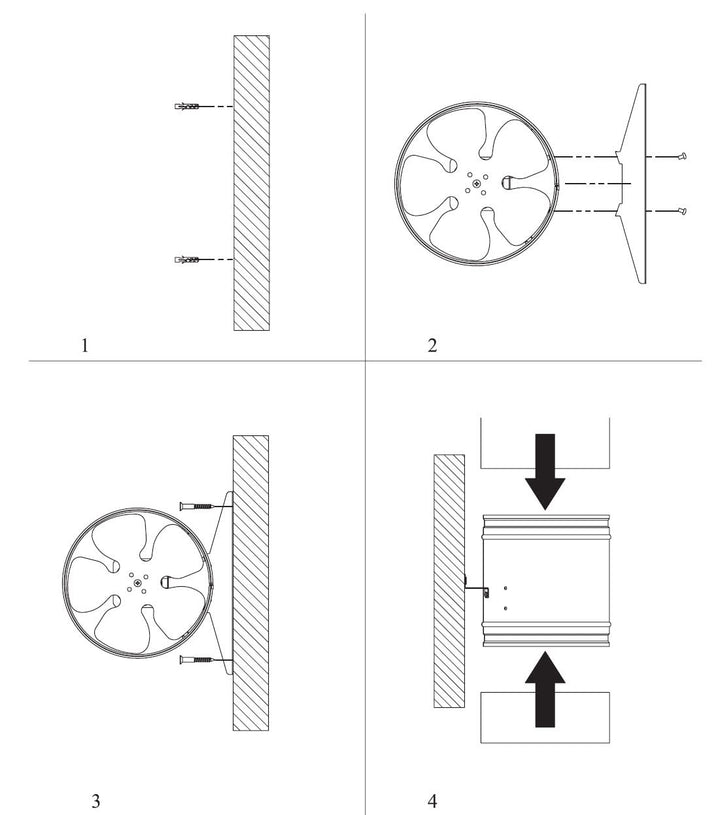 1

2

3

4