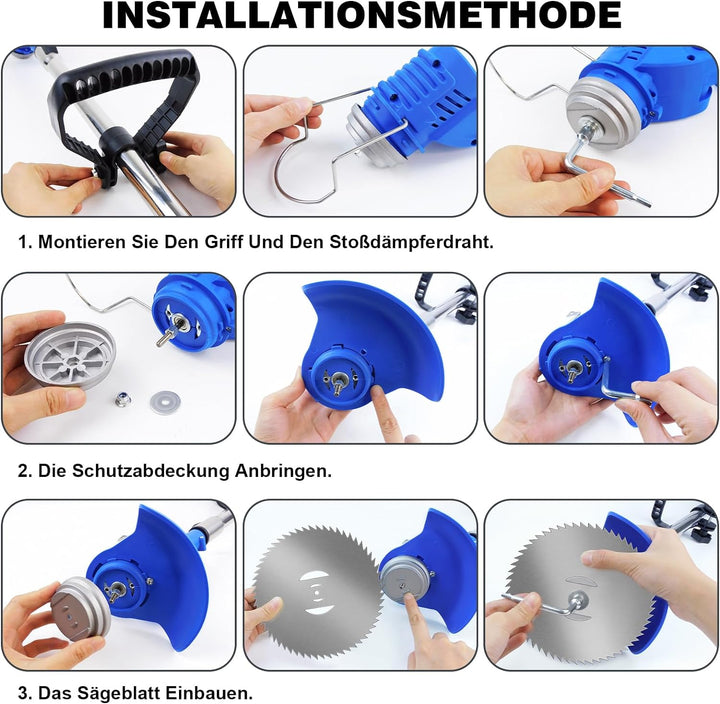 INSTALLATIONSMETHODE

1. Montieren Sie Den Griff Und Den Stoßdämpferdraht.

2. Die Schutzabdeckung Anbringen.

3. Das Sägeblatt Einbauen.