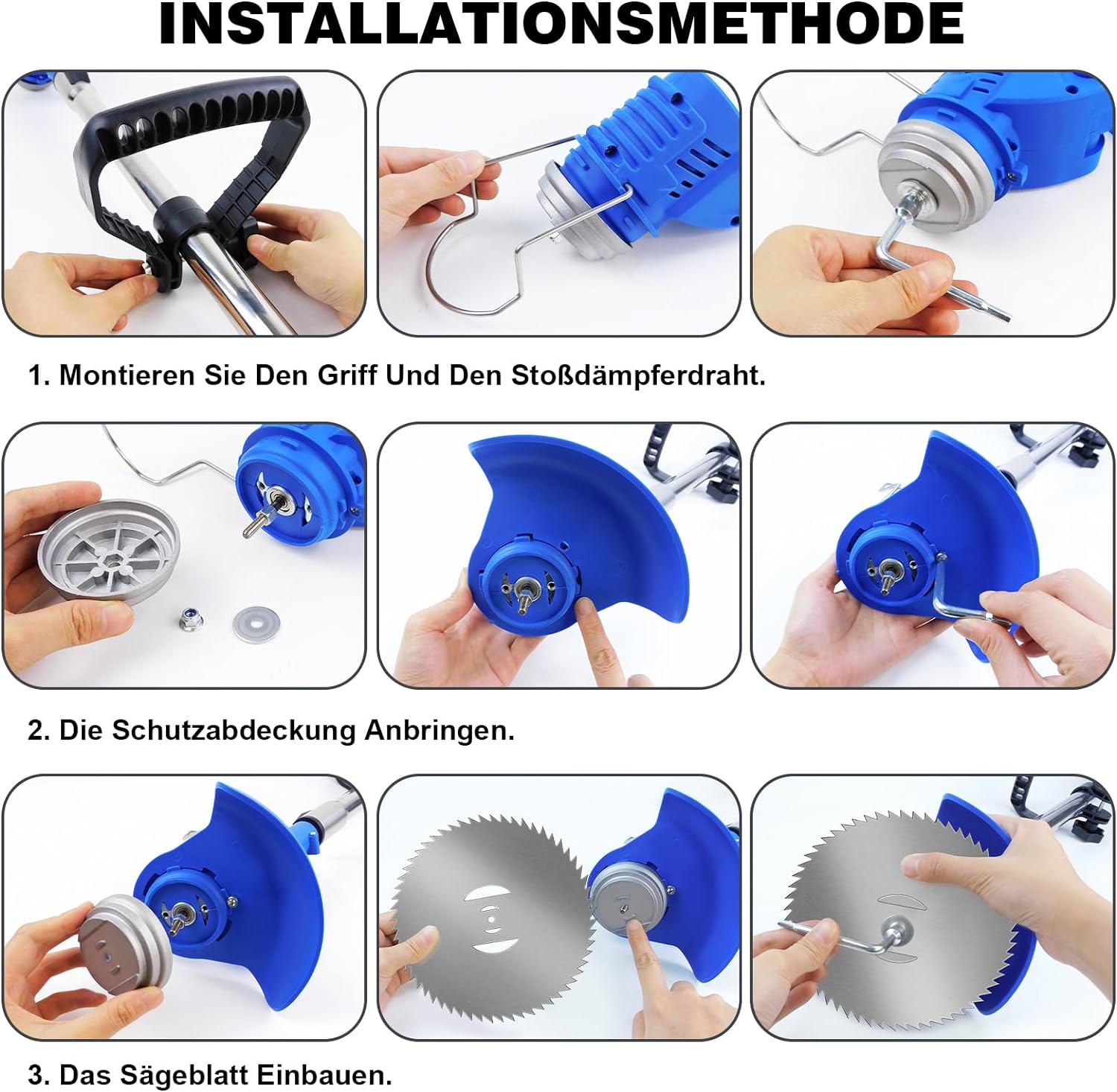 INSTALLATIONSMETHODE

1. Montieren Sie Den Griff Und Den Stoßdämpferdraht.

2. Die Schutzabdeckung Anbringen.

3. Das Sägeblatt Einbauen.