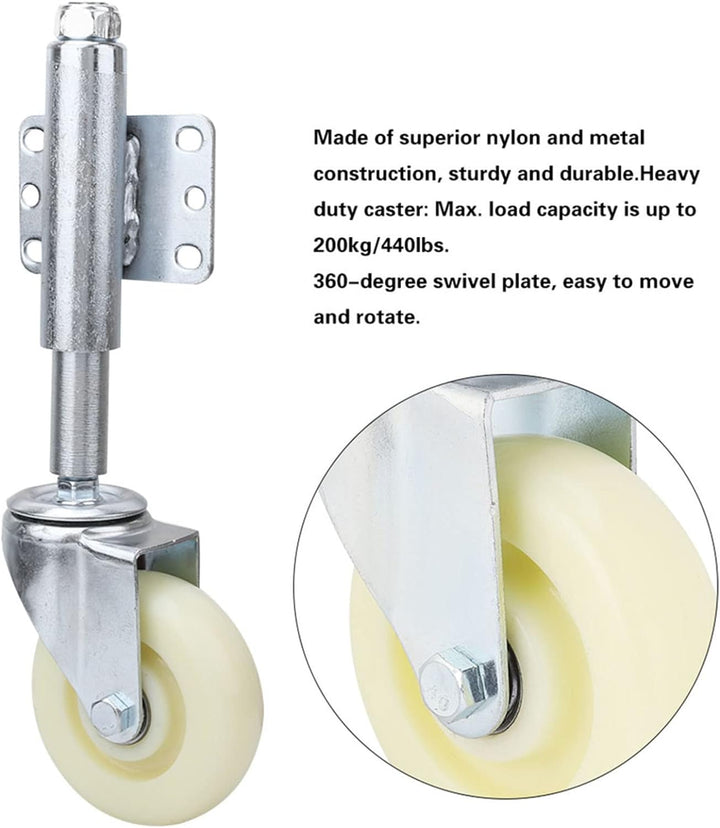 Made of superior nylon and metal construction, sturdy and durable.Heavy duty caster: Max. load capacity is up to 200kg/440lbs.
360-degree swivel plate, easy to move and rotate.