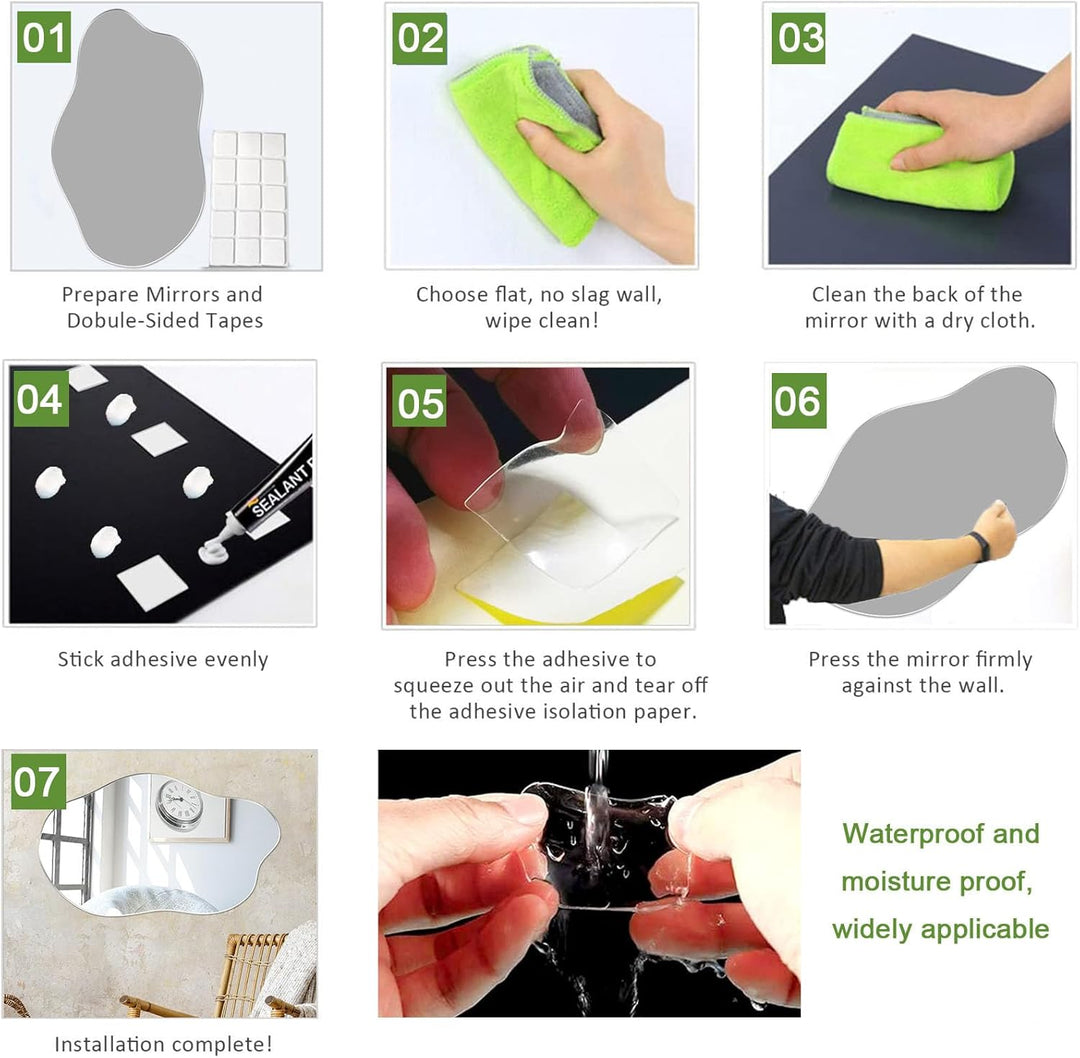 01

Prepare Mirrors and Dobule-Sided Tapes

02

Choose flat, no slag wall, wipe clean!

03

Clean the back of the mirror with a dry cloth.

04

SEALANT

Stick adhesive evenly

05

Press the adhesive to squeeze out the air and tear off the adhesive isolation paper.

06

Press the mirror firmly against the wall.

07

Installation complete!

Waterproof and moisture proof, widely applicable