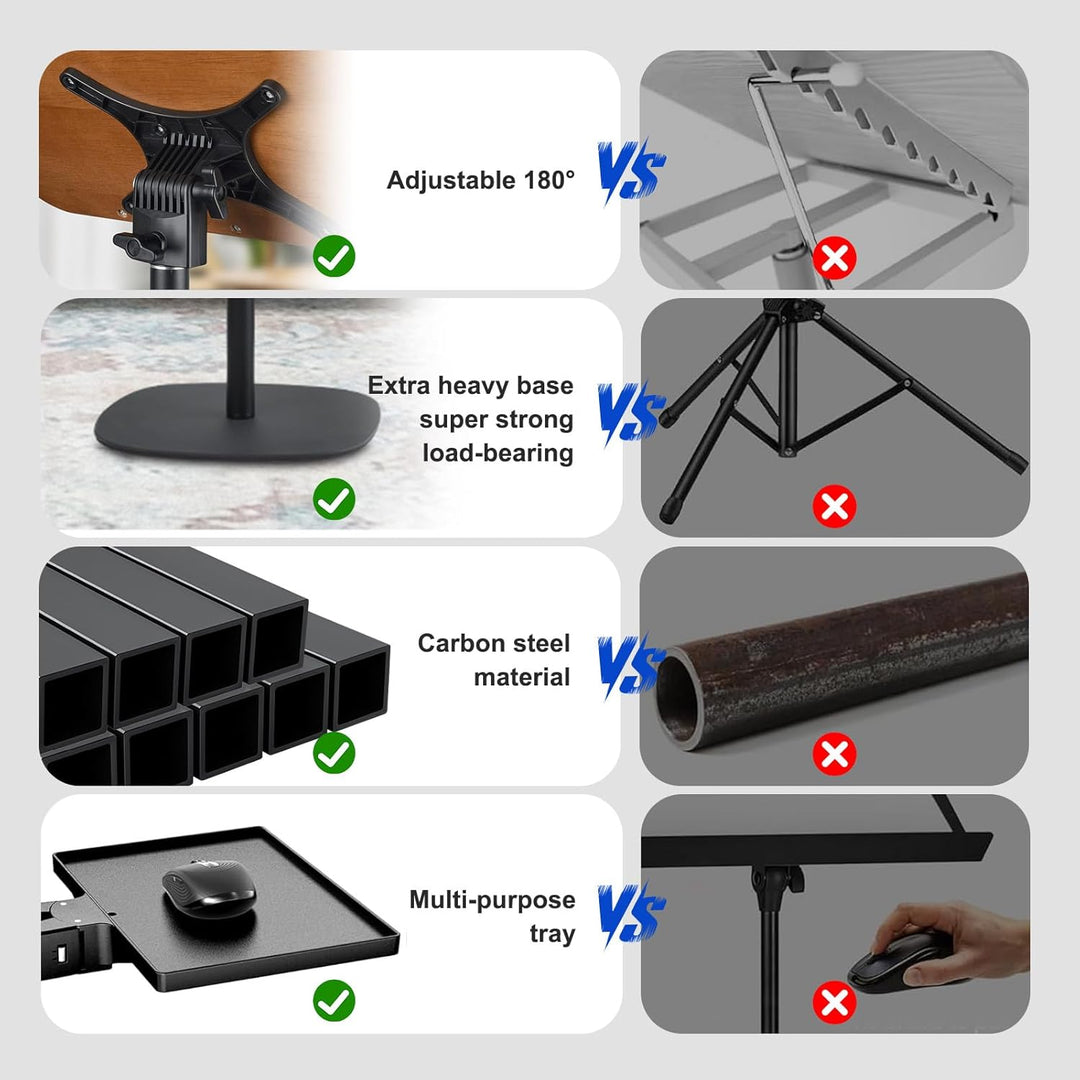 Adjustable 180°

VS

Extra heavy base super strong load-bearing

VS

Carbon steel material

VS

Multi-purpose tray

VS