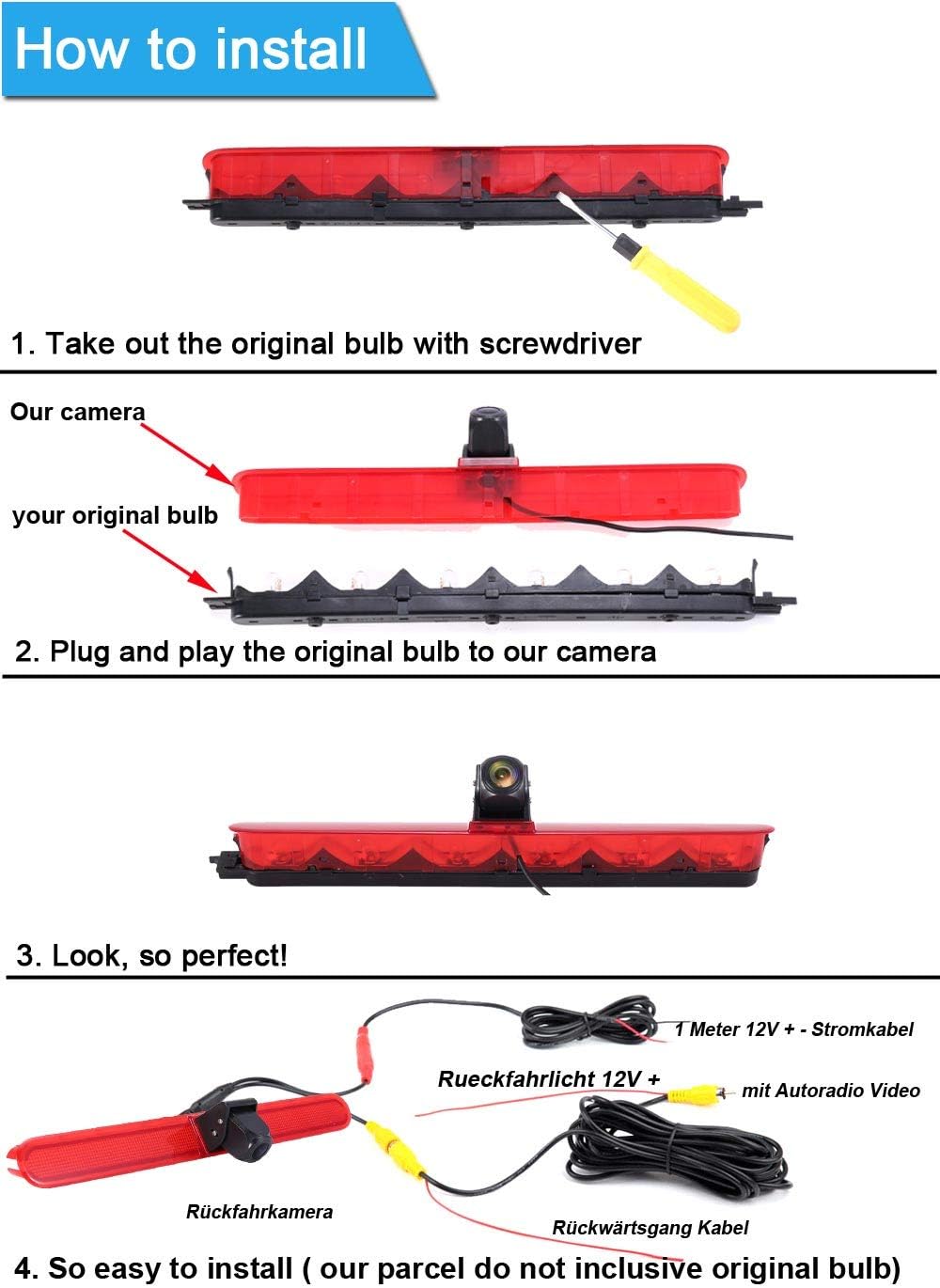 How to install

1. Take out the original bulb with screwdriver

Our camera

your original bulb

2. Plug and play the original bulb to our camera

3. Look, so perfect!

1 Meter 12V + - Stromkabel

Rueckfahrlicht 12V +

mit Autoradio Video

Rückfahrkamera

Rückwärtsgang Kabel

4. So easy to install ( our parcel do not inclusive original bulb)