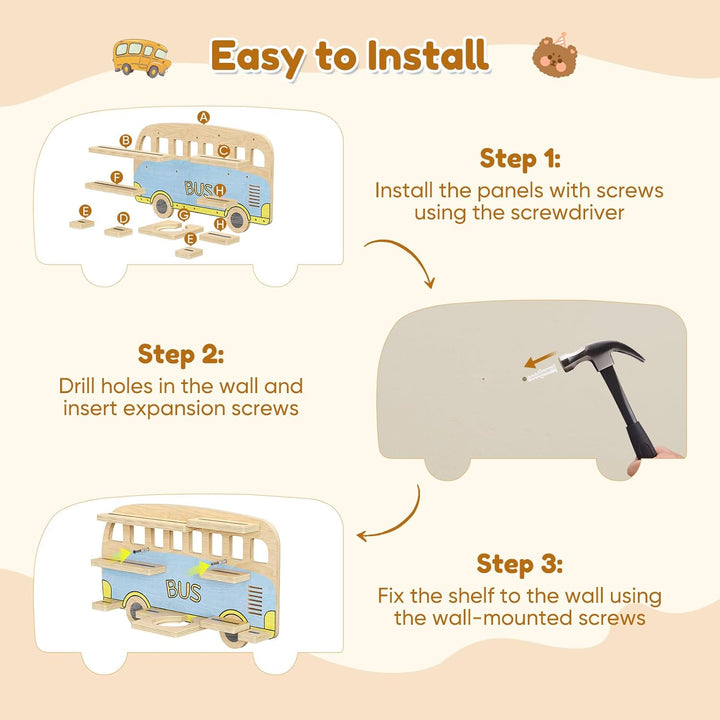 Easy to Install

A
B
C
F
BUS
H
E
D
G
H
E

Step 1:
Install the panels with screws using the screwdriver

Step 2:
Drill holes in the wall and insert expansion screws

BUS

Step 3:
Fix the shelf to the wall using the wall-mounted screws