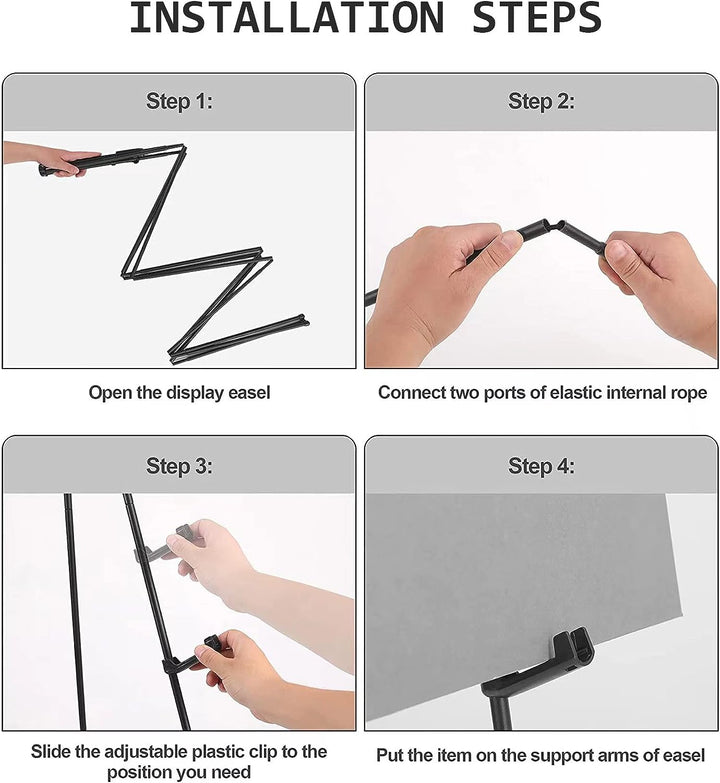 INSTALLATION STEPS

Step 1:

Open the display easel

Step 2:

Connect two ports of elastic internal rope

Step 3:

Slide the adjustable plastic clip to the position you need

Step 4:

Put the item on the support arms of easel