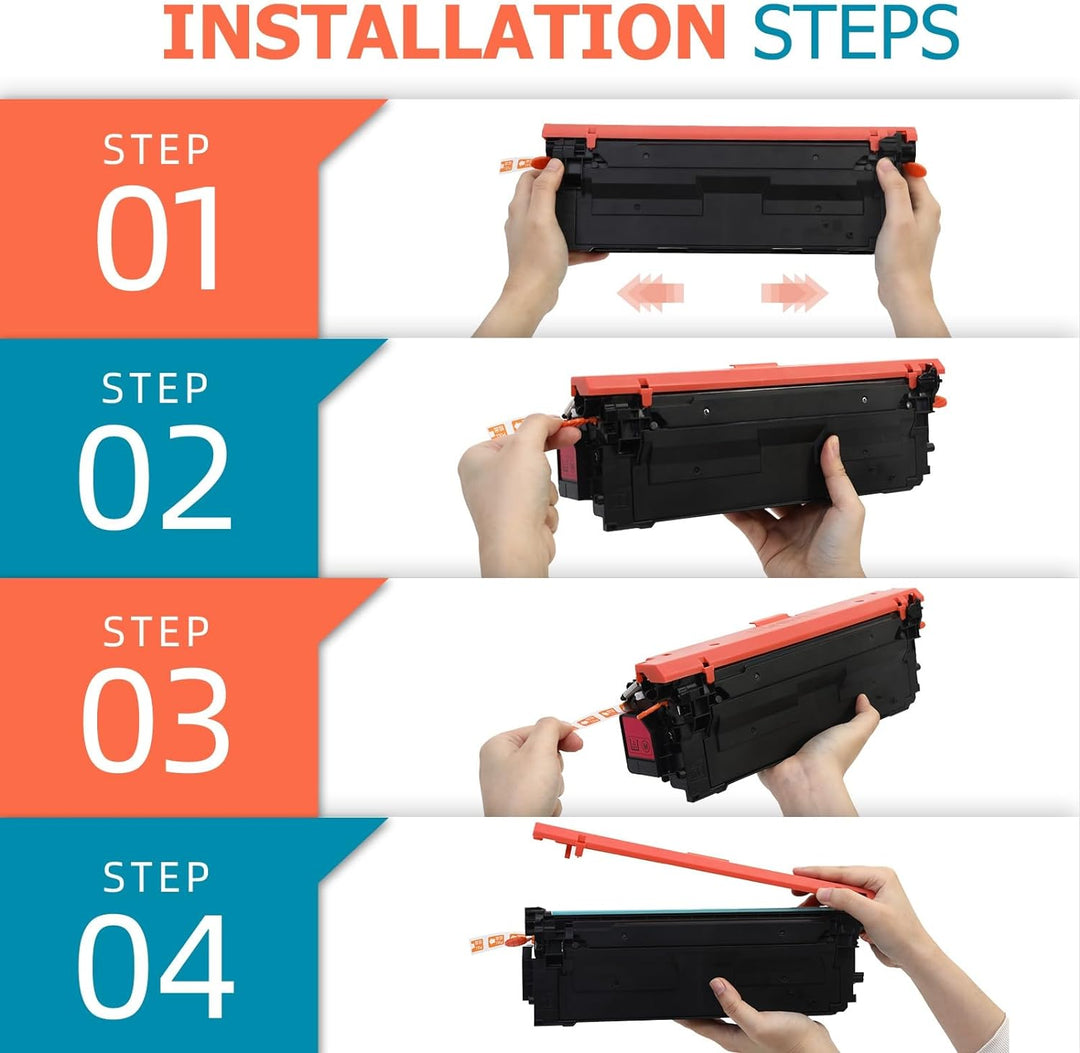 INSTALLATION STEPS

STEP
01

STEP
02

STEP
03

STEP
04