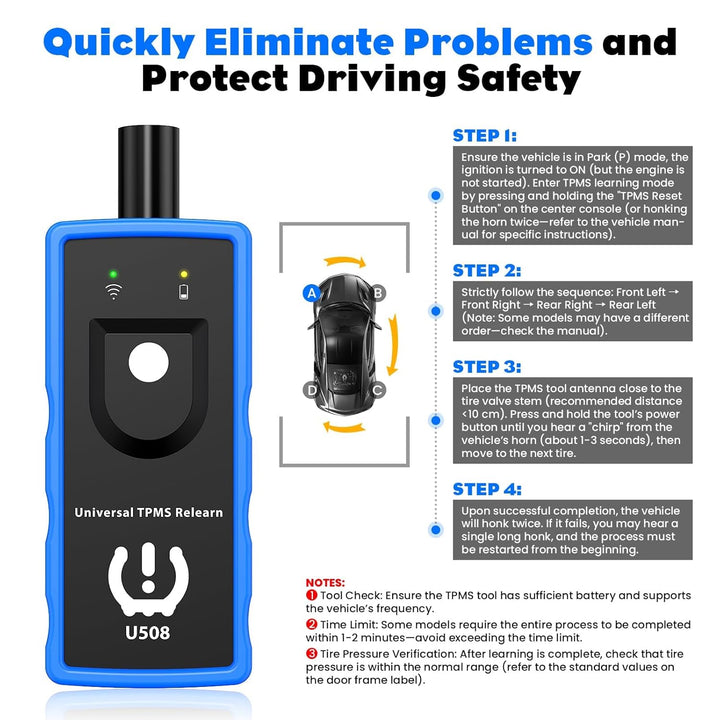 Quickly Eliminate Problems and Protect Driving Safety

Universal TPMS Relearn

U508

A B C D

STEP 1:
Ensure the vehicle is in Park (P) mode, the ignition is turned to ON (but the engine is not started). Enter TPMS learning mode by pressing and holding the "TPMS Reset Button" on the center console (or honking the horn twice—refer to the vehicle manual for specific instructions).

STEP 2:
Strictly follow the sequence: Front Left → Front Right → Rear Right → Rear Left (Note: Some models may have a different order—check the manual).

STEP 3:
Place the TPMS tool antenna close to the tire valve stem (recommended distance <10 cm). Press and hold the tool's power button until you hear a "chirp" from the vehicle's horn (about 1-3 seconds), then move to the next tire.

STEP 4:
Upon successful completion, the vehicle will honk twice. If it fails, you may hear a single long honk, and the process must be restarted from the beginning.

NOTES:
❶ Tool Check: Ensure the TPMS tool has sufficient battery and supports the vehicle's frequency.
❷ Time Limit: Some models require the entire process to be completed within 1-2 minutes—avoid exceeding the time limit.
❸ Tire Pressure Verification: After learning is complete, check that tire pressure is within the normal range (refer to the standard values on the door frame label).