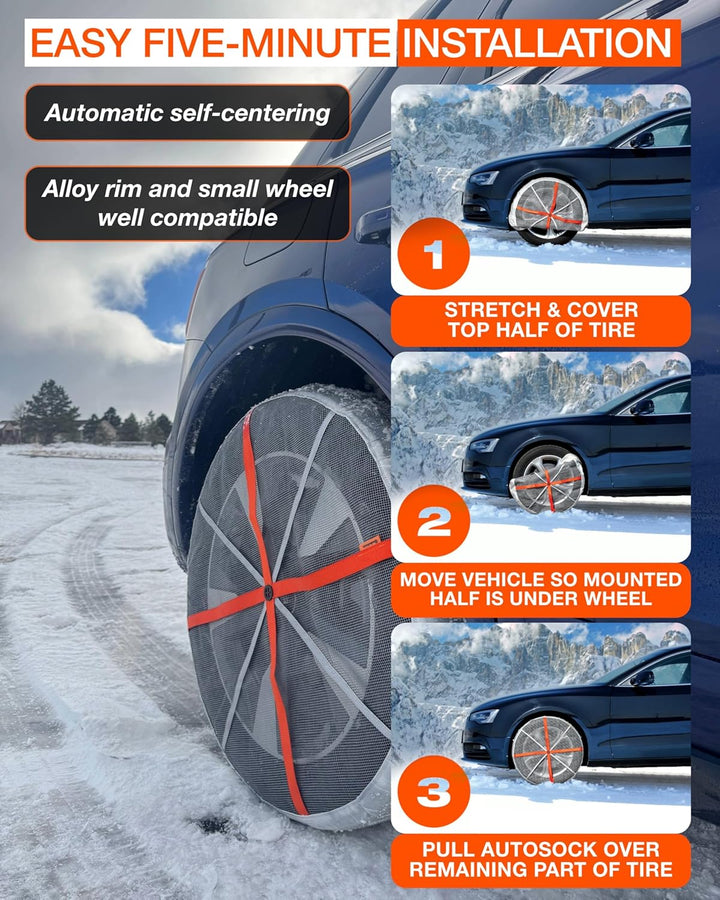 EASY FIVE-MINUTE INSTALLATION

Automatic self-centering

Alloy rim and small wheel well compatible

1

STRETCH & COVER TOP HALF OF TIRE

2

MOVE VEHICLE SO MOUNTED HALF IS UNDER WHEEL

3

PULL AUTOSOCK OVER REMAINING PART OF TIRE