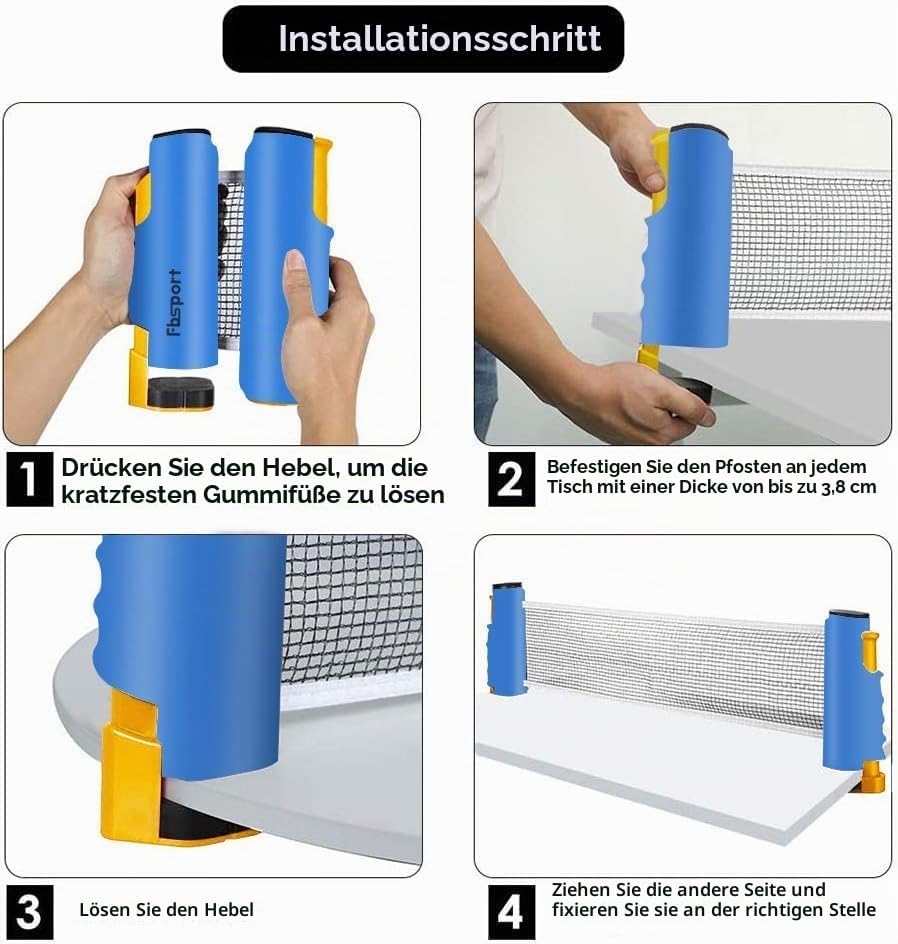 Installationsschritt

Fbsport

1 Drücken Sie den Hebel, um die kratzfesten Gummifüße zu lösen

2 Befestigen Sie den Pfosten an jedem Tisch mit einer Dicke von bis zu 3,8 cm

3 Lösen Sie den Hebel

4 Ziehen Sie die andere Seite und fixieren Sie sie an der richtigen Stelle