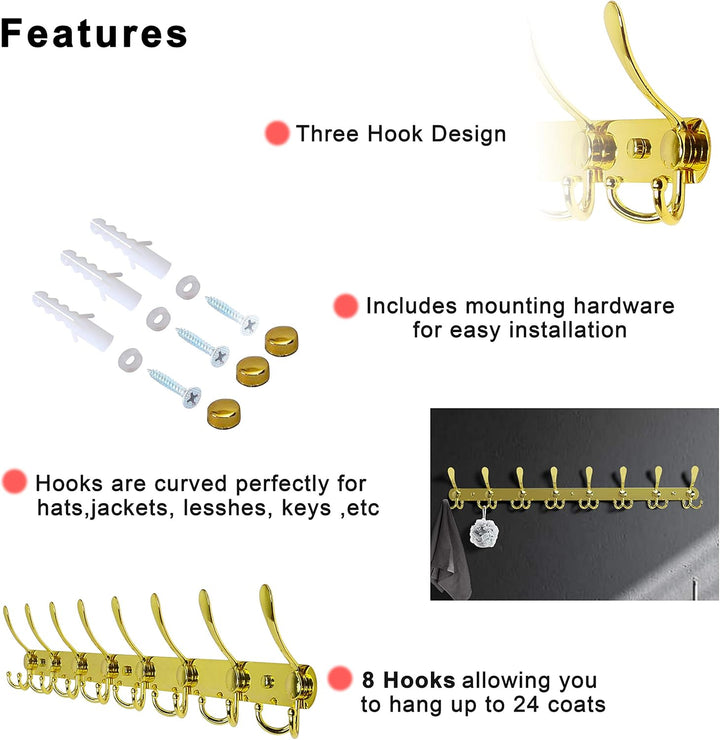 Features

Three Hook Design

Includes mounting hardware for easy installation

Hooks are curved perfectly for hats,jackets, lesshes, keys ,etc

8 Hooks allowing you to hang up to 24 coats