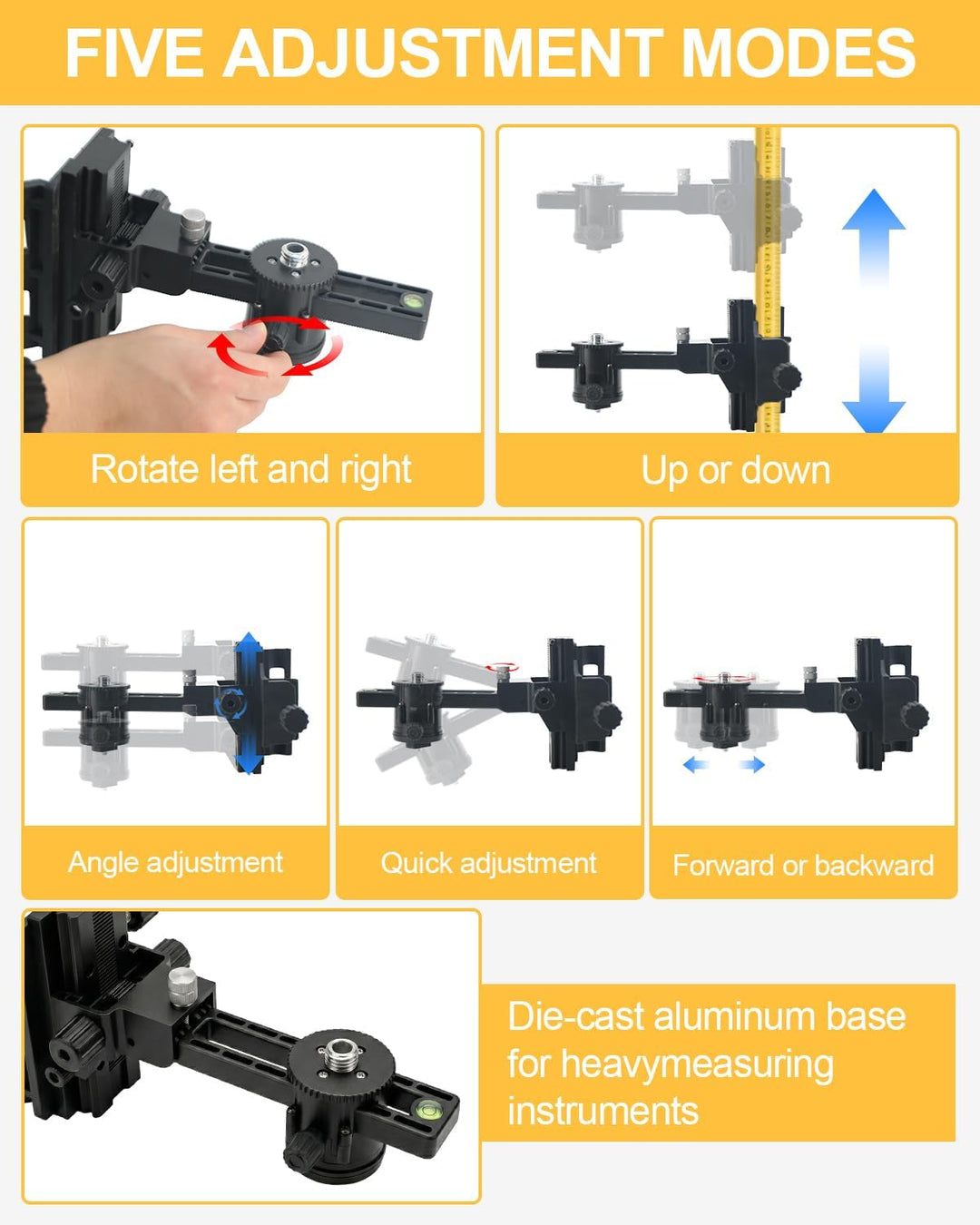 FIVE ADJUSTMENT MODES

Rotate left and right

Up or down

Angle adjustment

Quick adjustment

Forward or backward

Die-cast aluminum base for heavymeasuring instruments